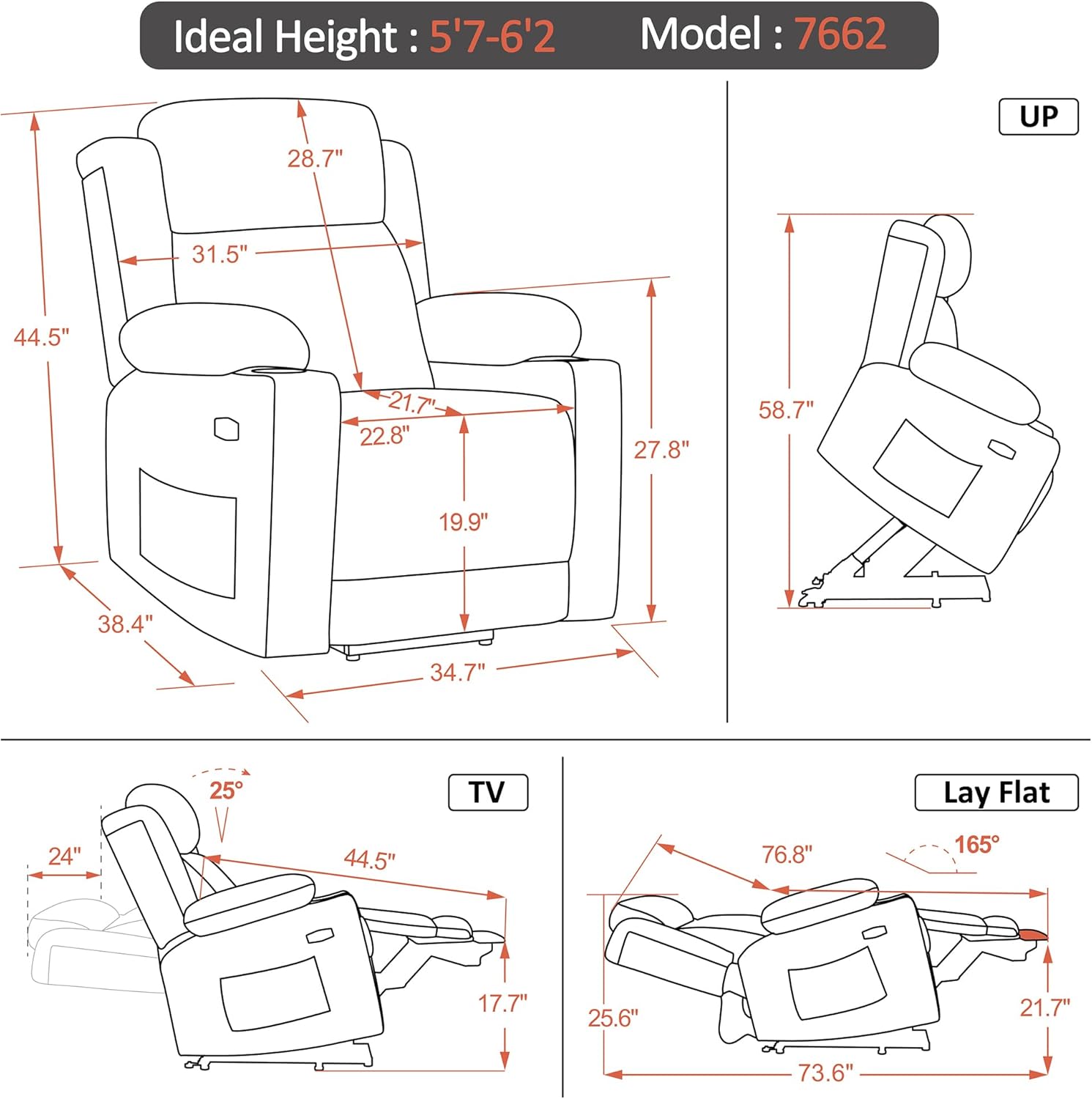 Ideal Height : 5'7-6'2 Model : 7662

28.7"
31.5"
44.5"
21.7"
22.8"
27.8"
19.9"
38.4"
34.7"

UP
58.7"

TV
25°
24"
44.5"
17.7"

Lay Flat
76.8"
165°
25.6"
21.7"
73.6"