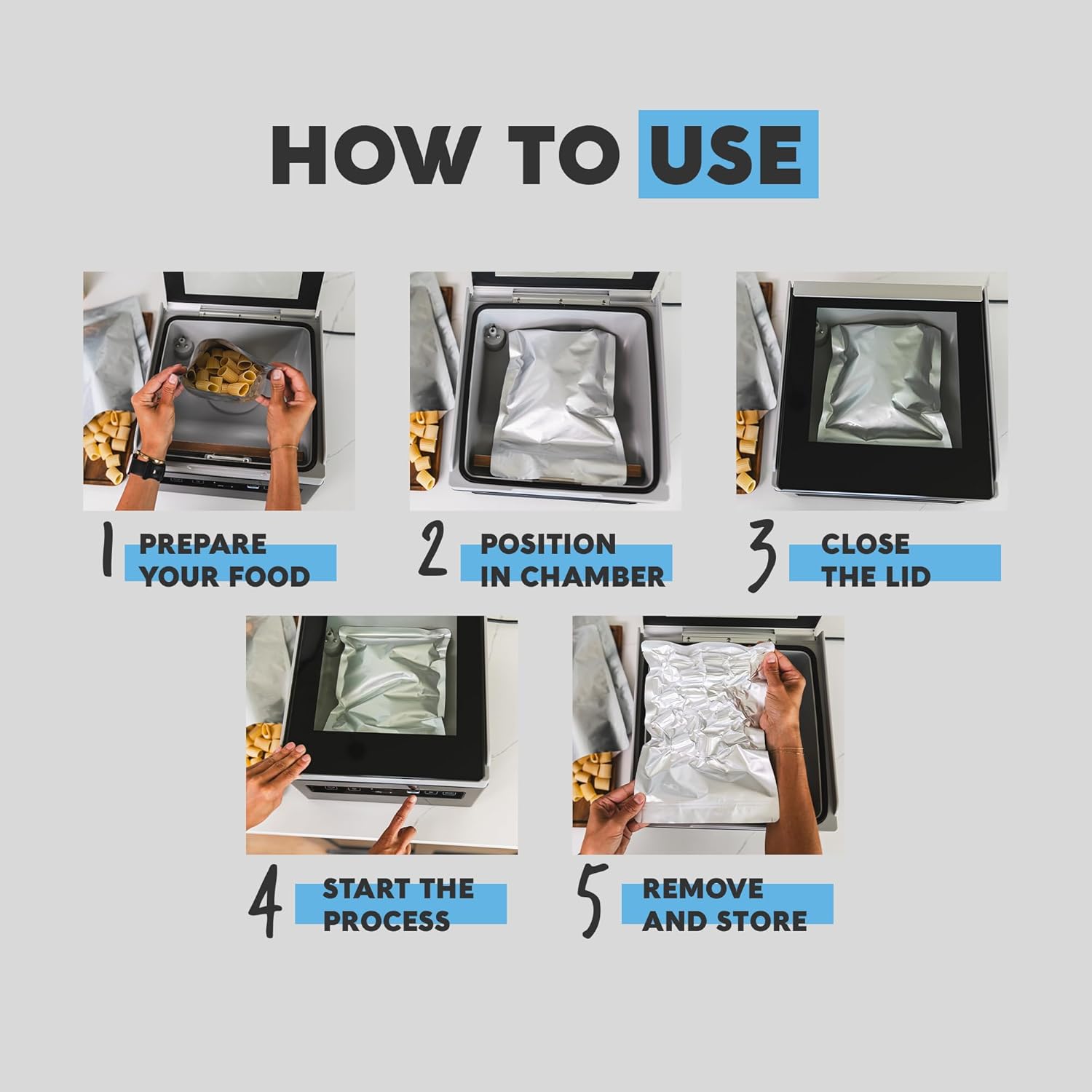 HOW TO USE

1 PREPARE YOUR FOOD

2 POSITION IN CHAMBER

3 CLOSE THE LID

4 START THE PROCESS

5 REMOVE AND STORE