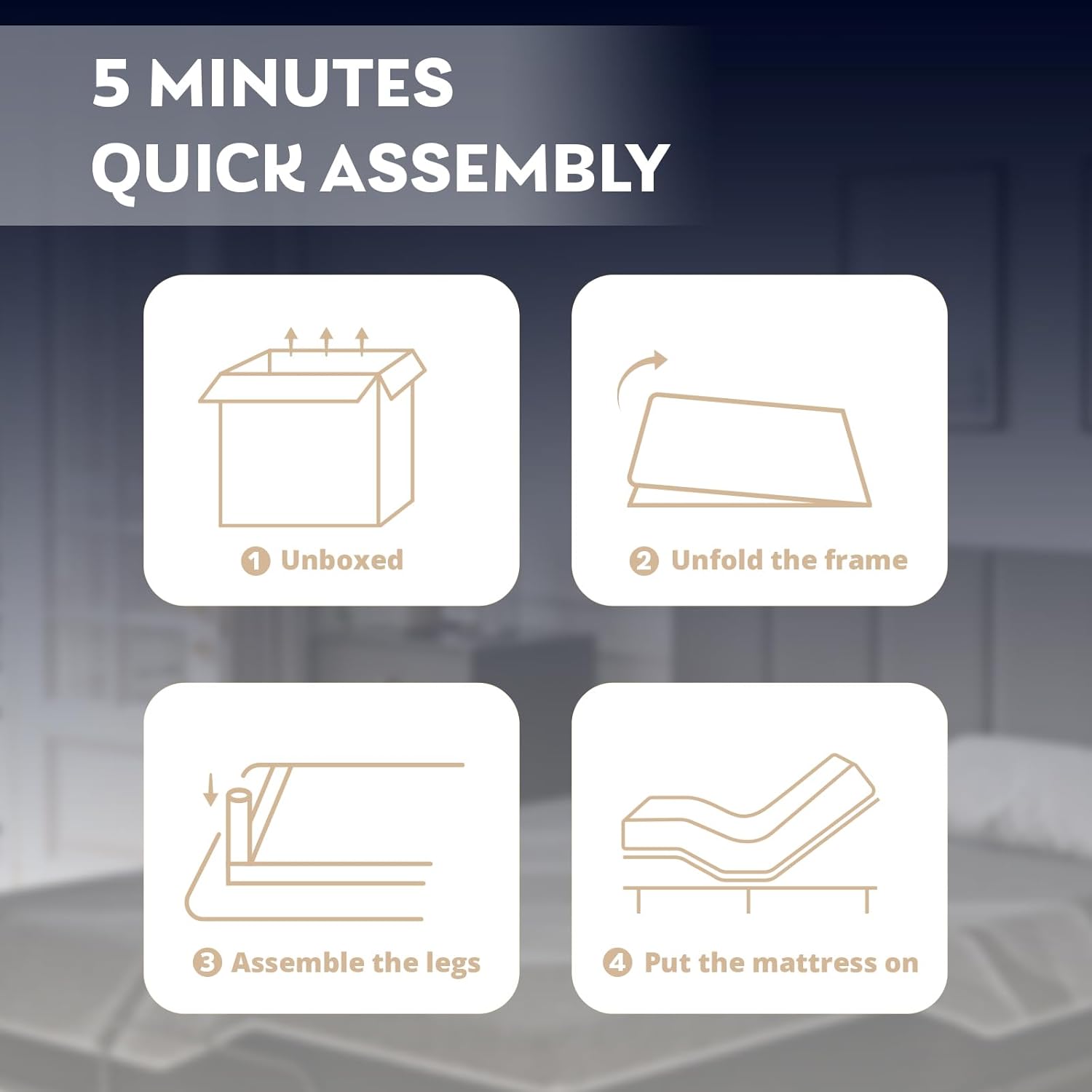 5 MINUTES
QUICK ASSEMBLY

1 Unboxed

2 Unfold the frame

3 Assemble the legs

4 Put the mattress on