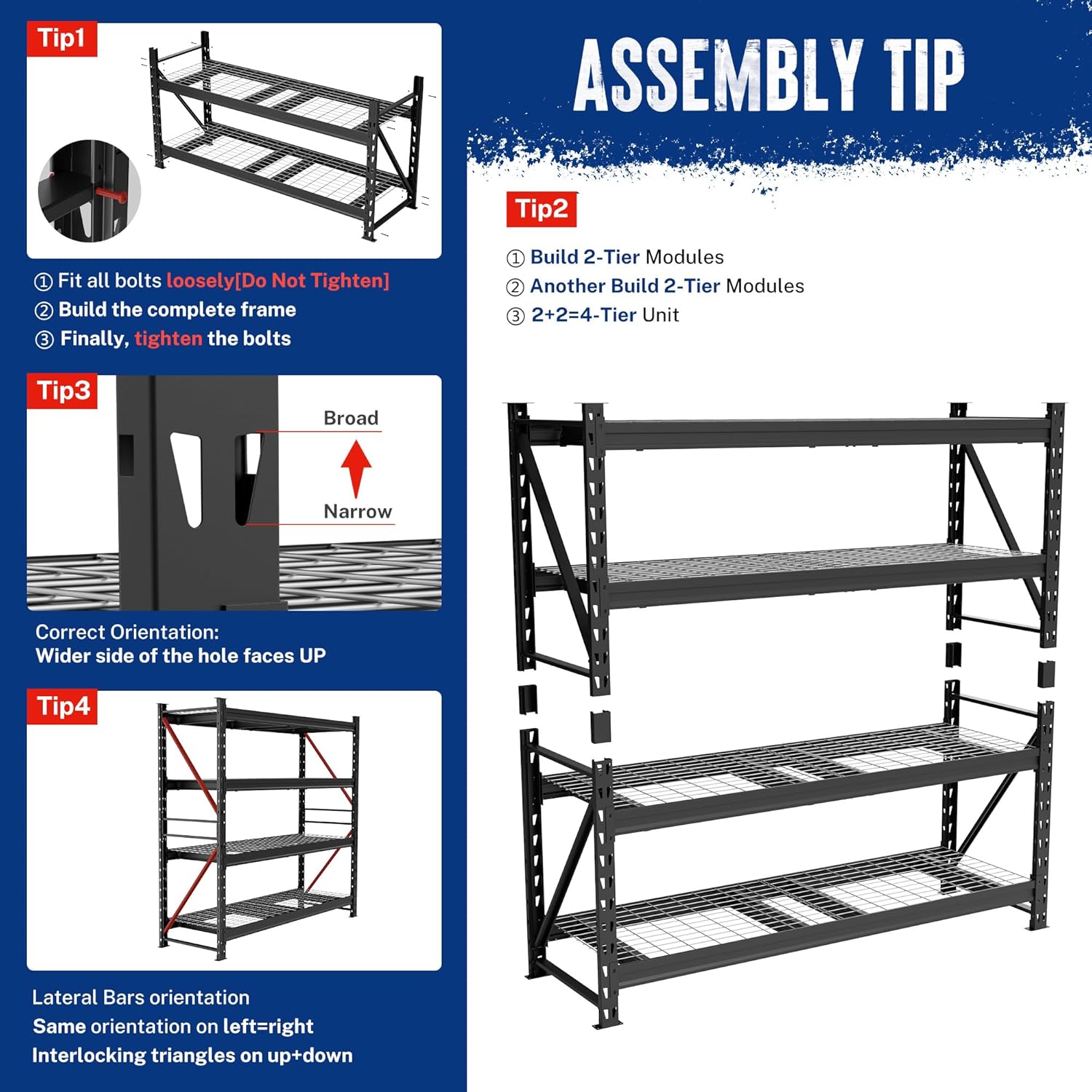 Tip1

① Fit all bolts loosely[Do Not Tighten]
② Build the complete frame
③ Finally, tighten the bolts

Tip3

Broad

Narrow

Correct Orientation:
Wider side of the hole faces UP

Tip4

Lateral Bars orientation
Same orientation on left=right
Interlocking triangles on up+down

ASSEMBLY TIP

Tip2

① Build 2-Tier Modules
② Another Build 2-Tier Modules
③ 2+2=4-Tier Unit