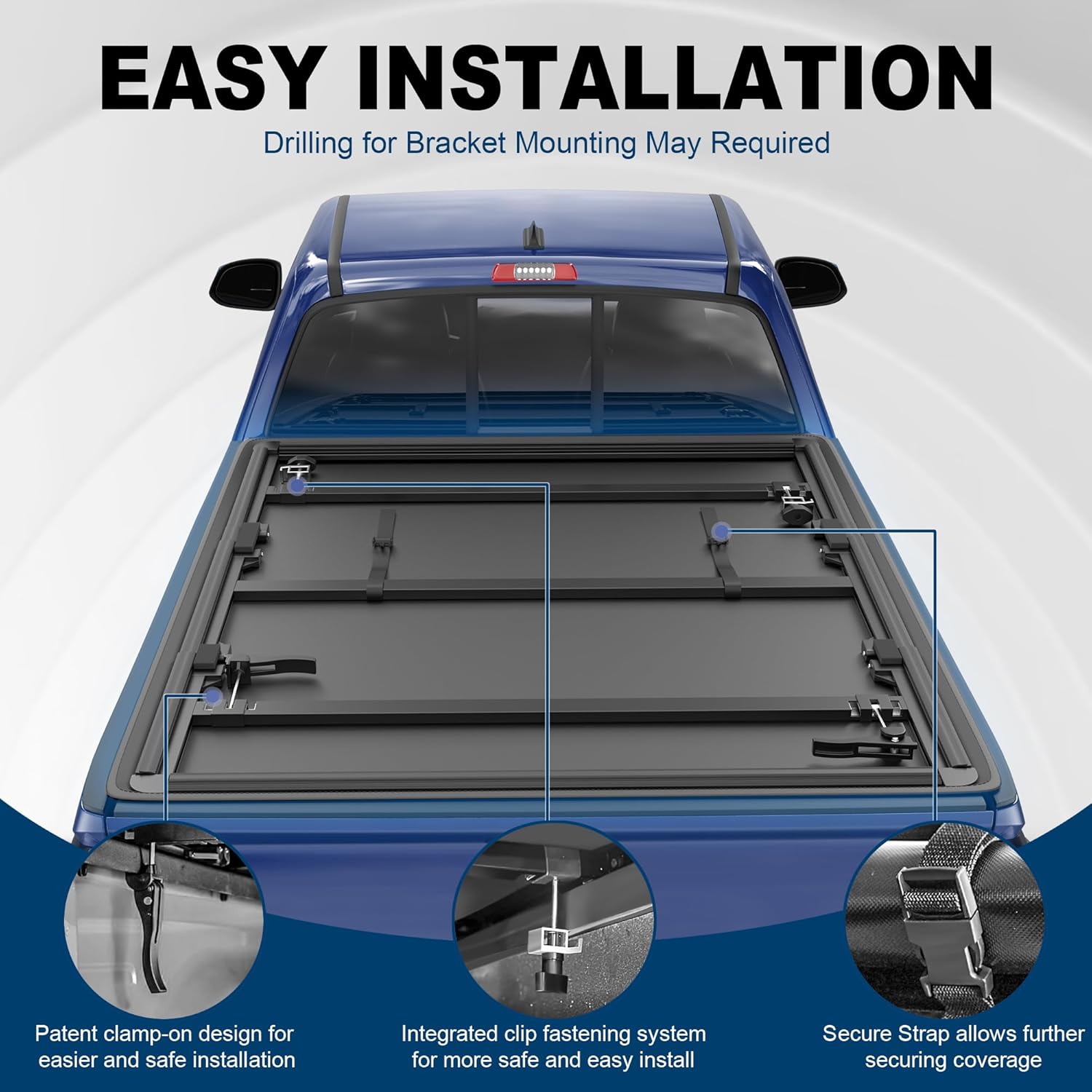 EASY INSTALLATION

Drilling for Bracket Mounting May Required

Patent clamp-on design for easier and safe installation

Integrated clip fastening system for more safe and easy install

Secure Strap allows further securing coverage