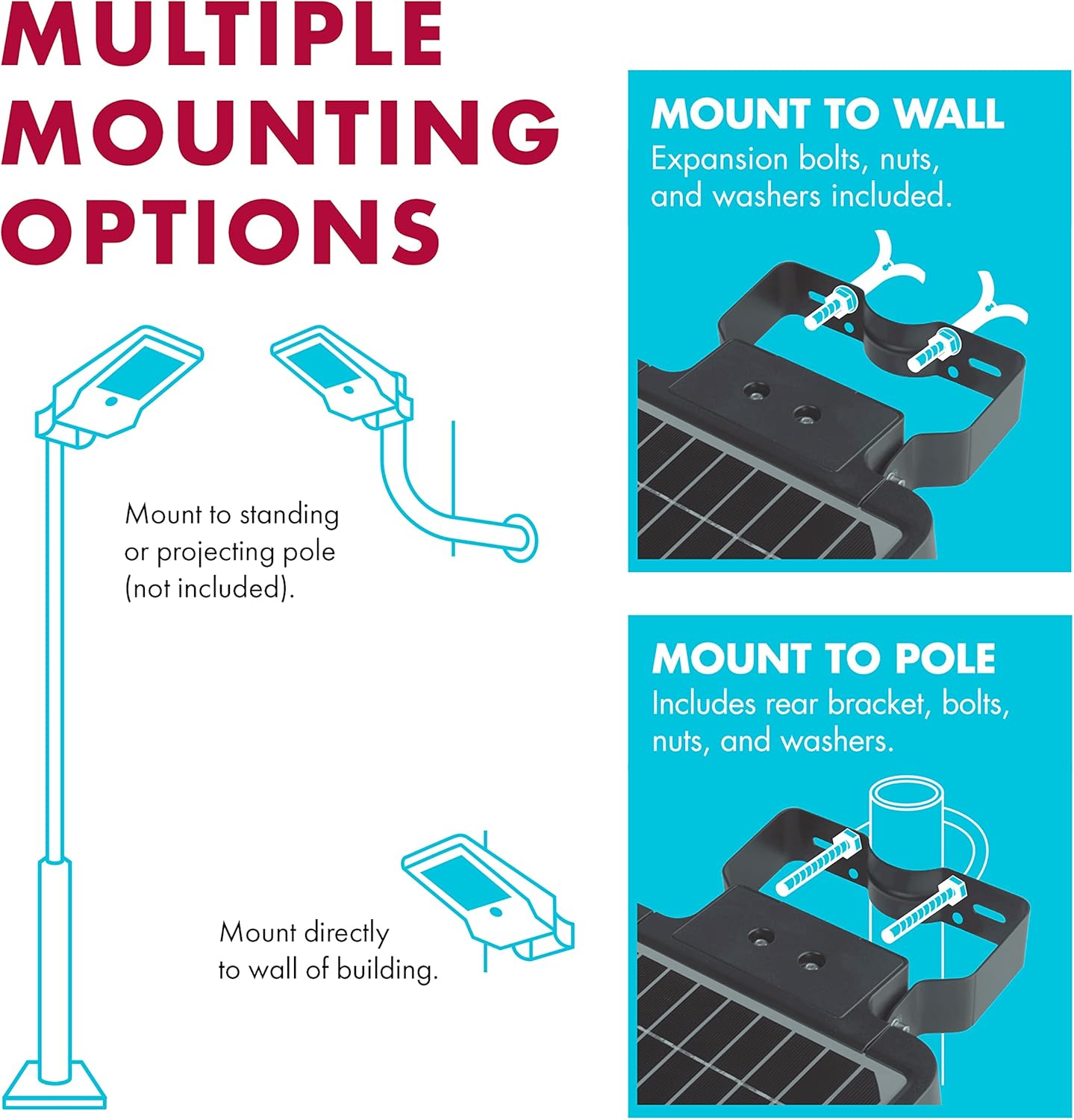 MULTIPLE MOUNTING OPTIONS

Mount to standing or projecting pole (not included).

Mount directly to wall of building.

MOUNT TO WALL
Expansion bolts, nuts, and washers included.

MOUNT TO POLE
Includes rear bracket, bolts, nuts, and washers.