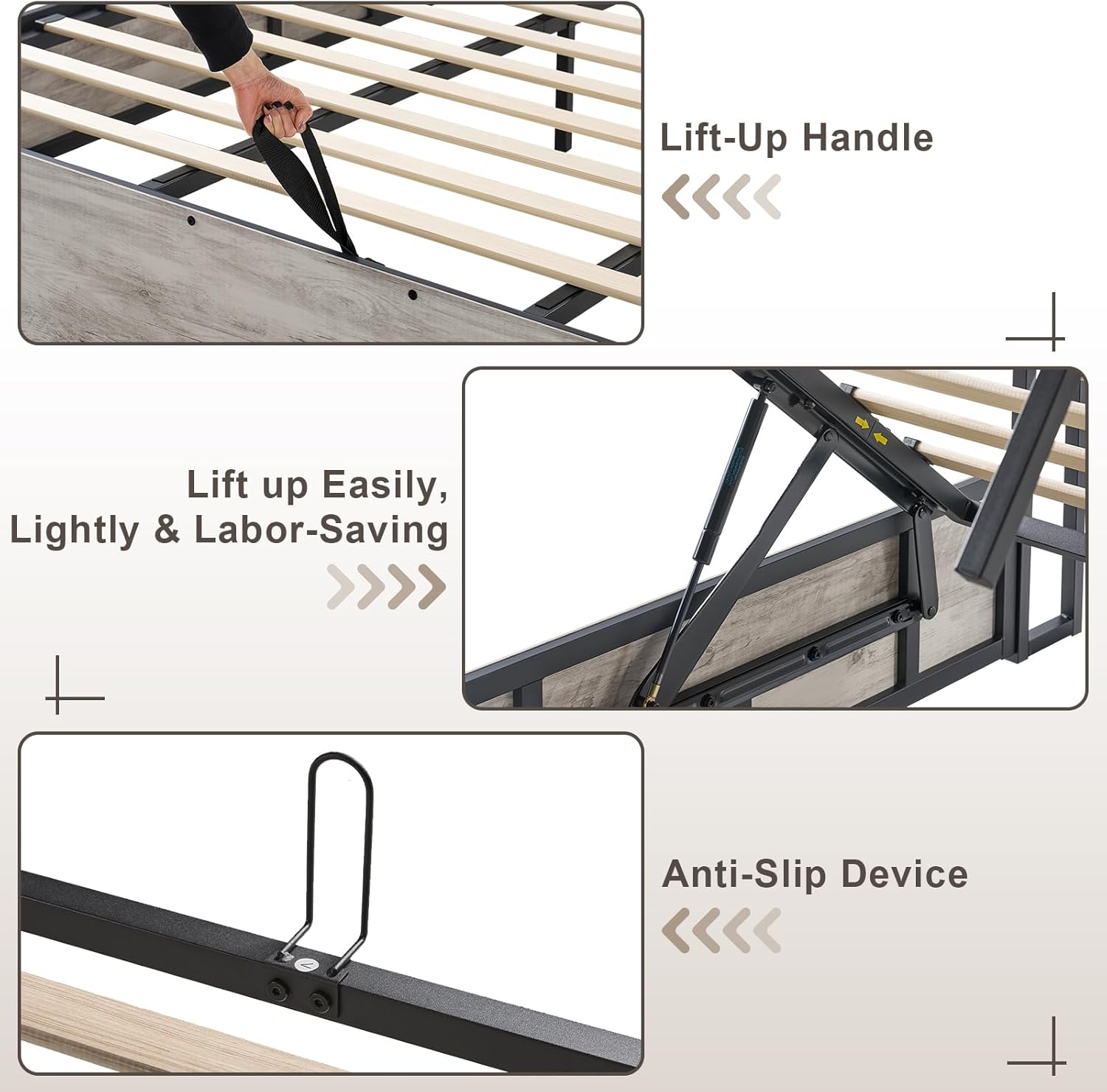 Lift-Up Handle

Lift up Easily, Lightly & Labor-Saving

Anti-Slip Device