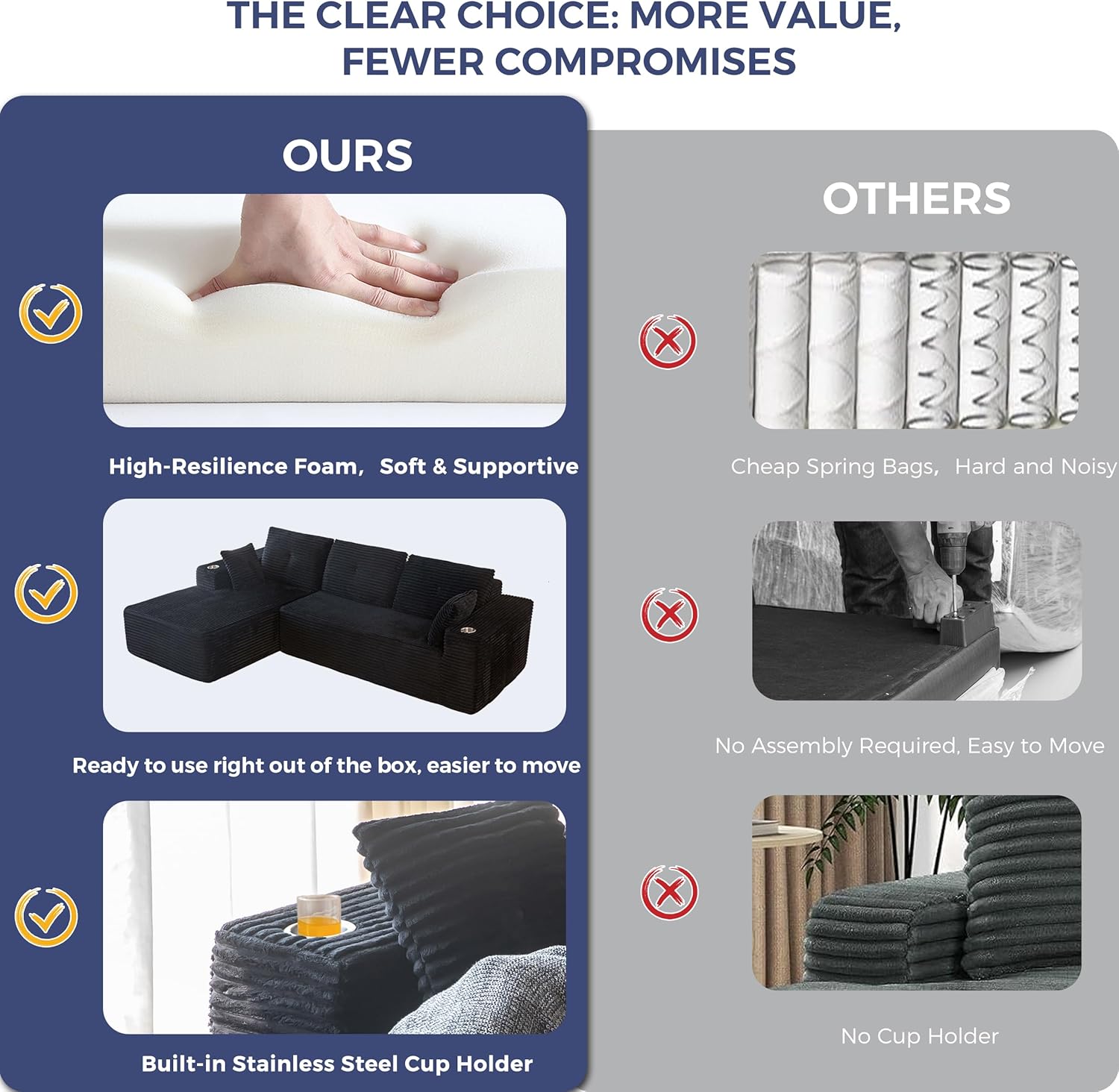 THE CLEAR CHOICE: MORE VALUE, FEWER COMPROMISES

OURS

High-Resilience Foam， Soft & Supportive

Ready to use right out of the box, easier to move

Built-in Stainless Steel Cup Holder

OTHERS

Cheap Spring Bags， Hard and Noisy

No Assembly Required, Easy to Move

No Cup Holder