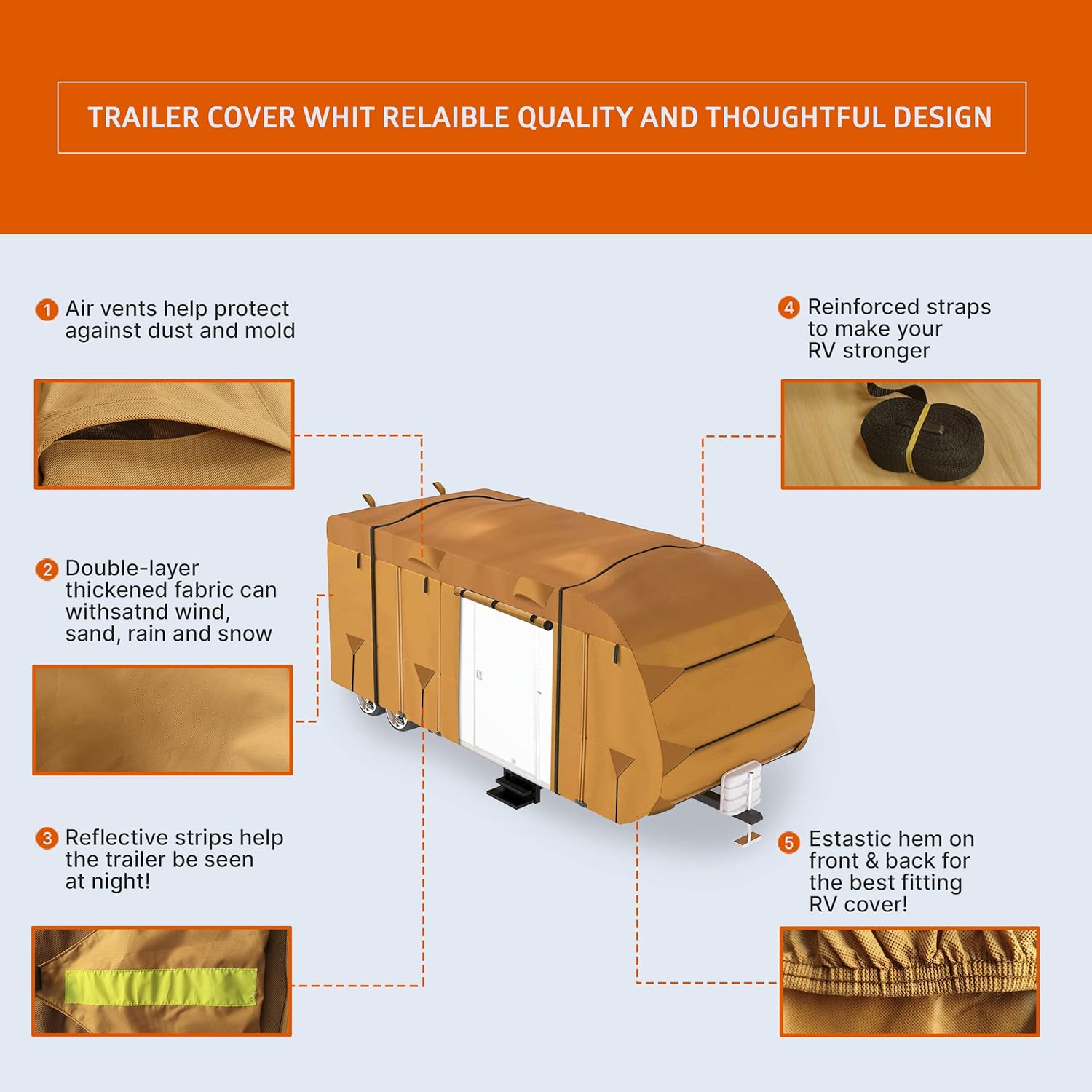 TRAILER COVER WHIT RELAIBLE QUALITY AND THOUGHTFUL DESIGN

1 Air vents help protect against dust and mold

2 Double-layer thickened fabric can withsatnd wind, sand, rain and snow

3 Reflective strips help the trailer be seen at night!

4 Reinforced straps to make your RV stronger

5 Estastic hem on front & back for the best fitting RV cover!