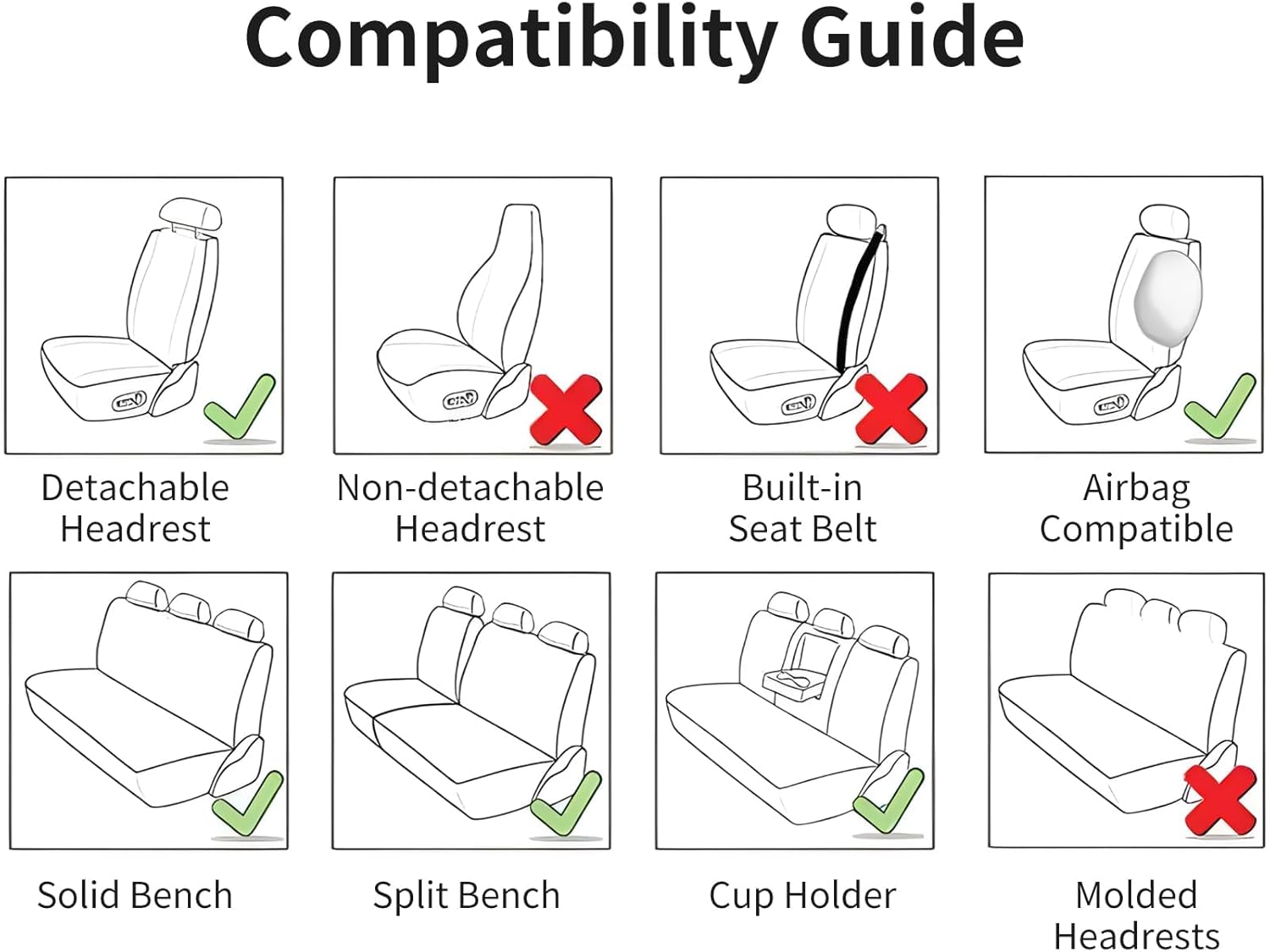 Compatibility Guide

Detachable Headrest

Non-detachable Headrest

Built-in Seat Belt

Airbag Compatible

Solid Bench

Split Bench

Cup Holder

Molded Headrests