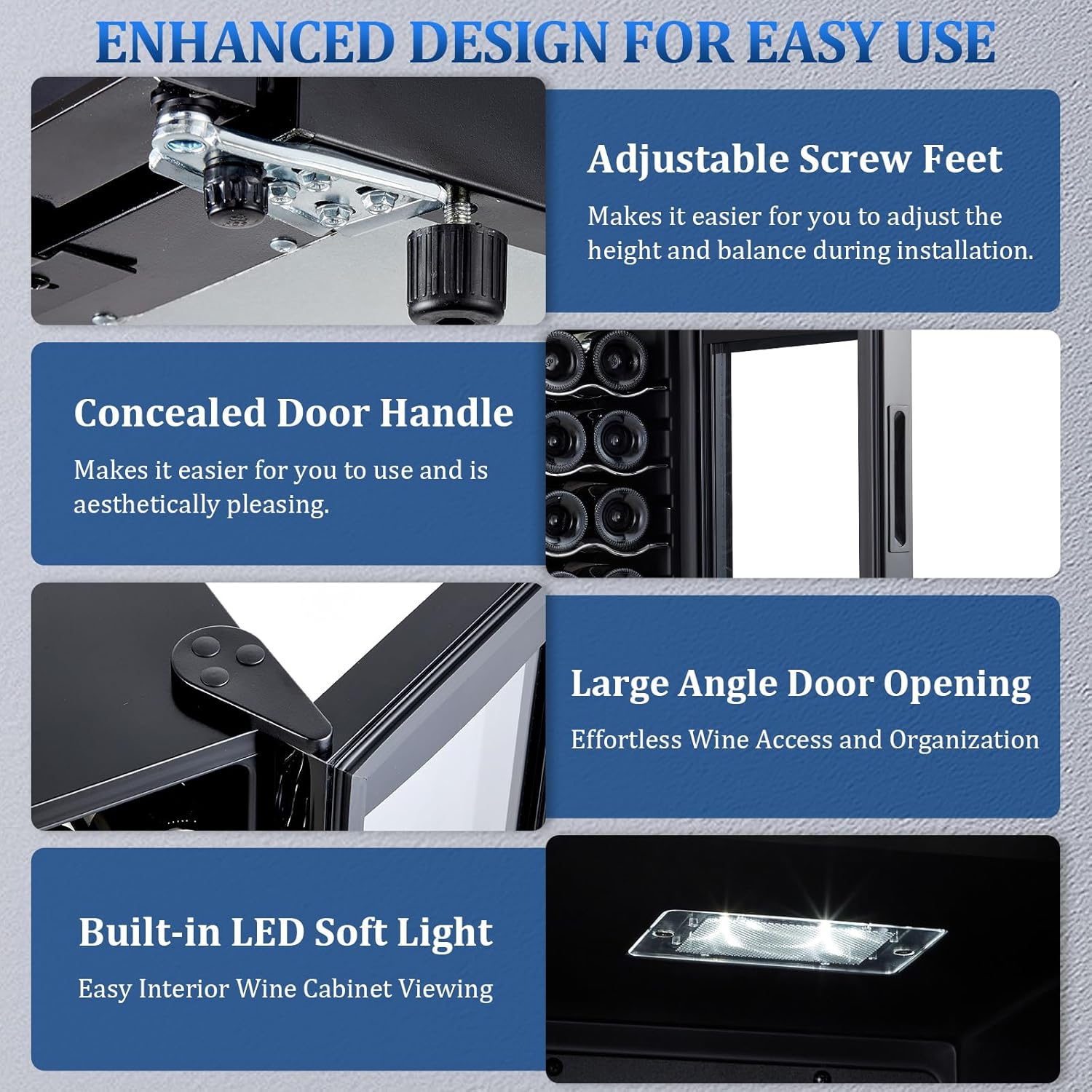 ENHANCED DESIGN FOR EASY USE

Adjustable Screw Feet

Makes it easier for you to adjust the height and balance during installation.

Concealed Door Handle

Makes it easier for you to use and is aesthetically pleasing.

Large Angle Door Opening

Effortless Wine Access and Organization

Built-in LED Soft Light

Easy Interior Wine Cabinet Viewing