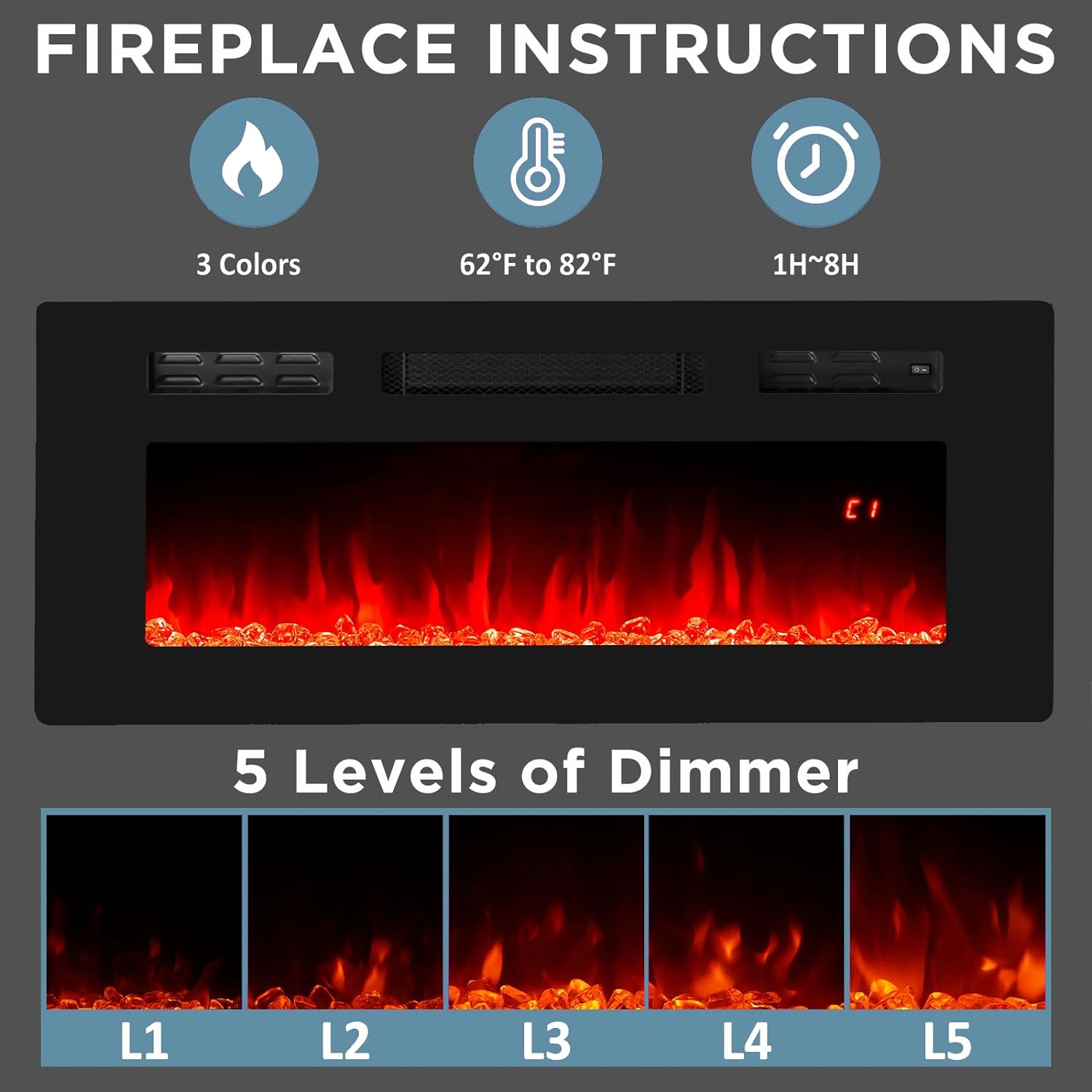 FIREPLACE INSTRUCTIONS

3 Colors

62°F to 82°F

1H~8H

C1

5 Levels of Dimmer

L1

L2

L3

L4

L5