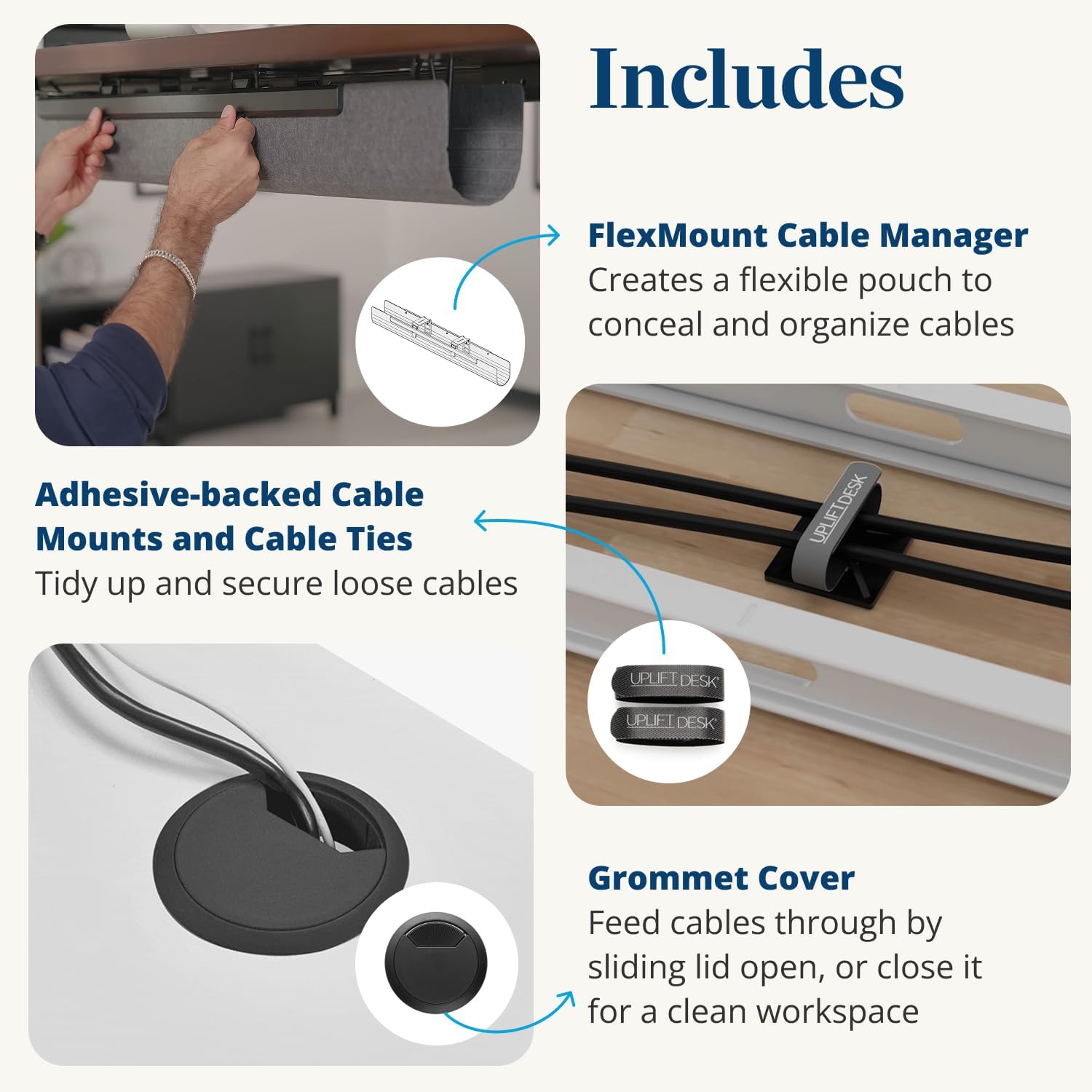 Includes

FlexMount Cable Manager
Creates a flexible pouch to conceal and organize cables

Adhesive-backed Cable Mounts and Cable Ties
Tidy up and secure loose cables

UPLIFT DESK

UPLIFT DESK

UPLIFT DESK

Grommet Cover
Feed cables through by sliding lid open, or close it for a clean workspace