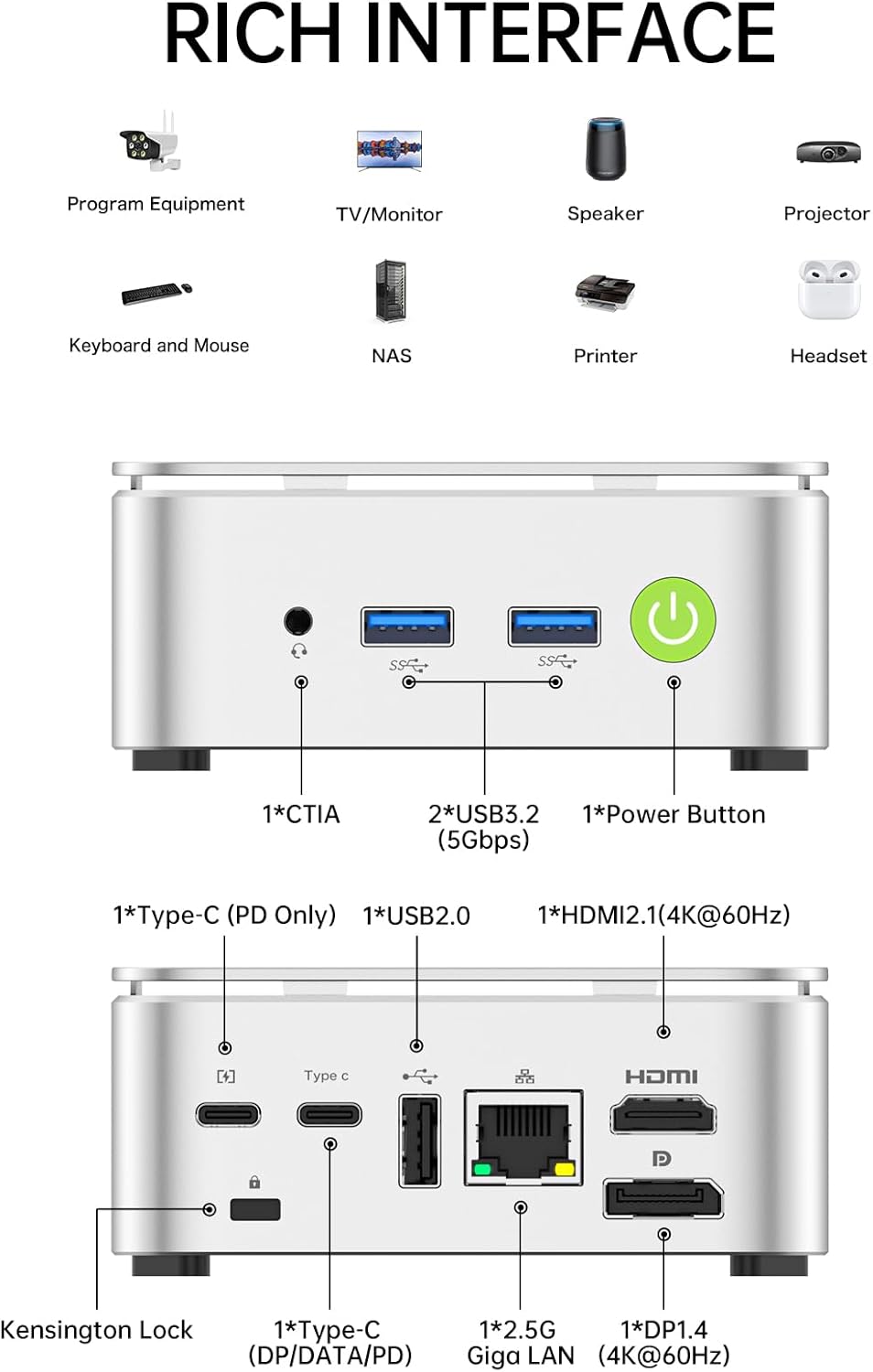 RICH INTERFACE

Program Equipment

TV/Monitor

Speaker

Projector

Keyboard and Mouse

NAS

Printer

Headset

SS

SS

1*CTIA

2*USB3.2 (5Gbps)

1*Power Button

1*Type-C (PD Only)

1*USB2.0

1*HDMI2.1(4K@60Hz)

Type c

HDMI

Kensington Lock

1*Type-C (DP/DATA/PD)

1*2.5G Giga LAN

1*DP1.4 (4K@60Hz)