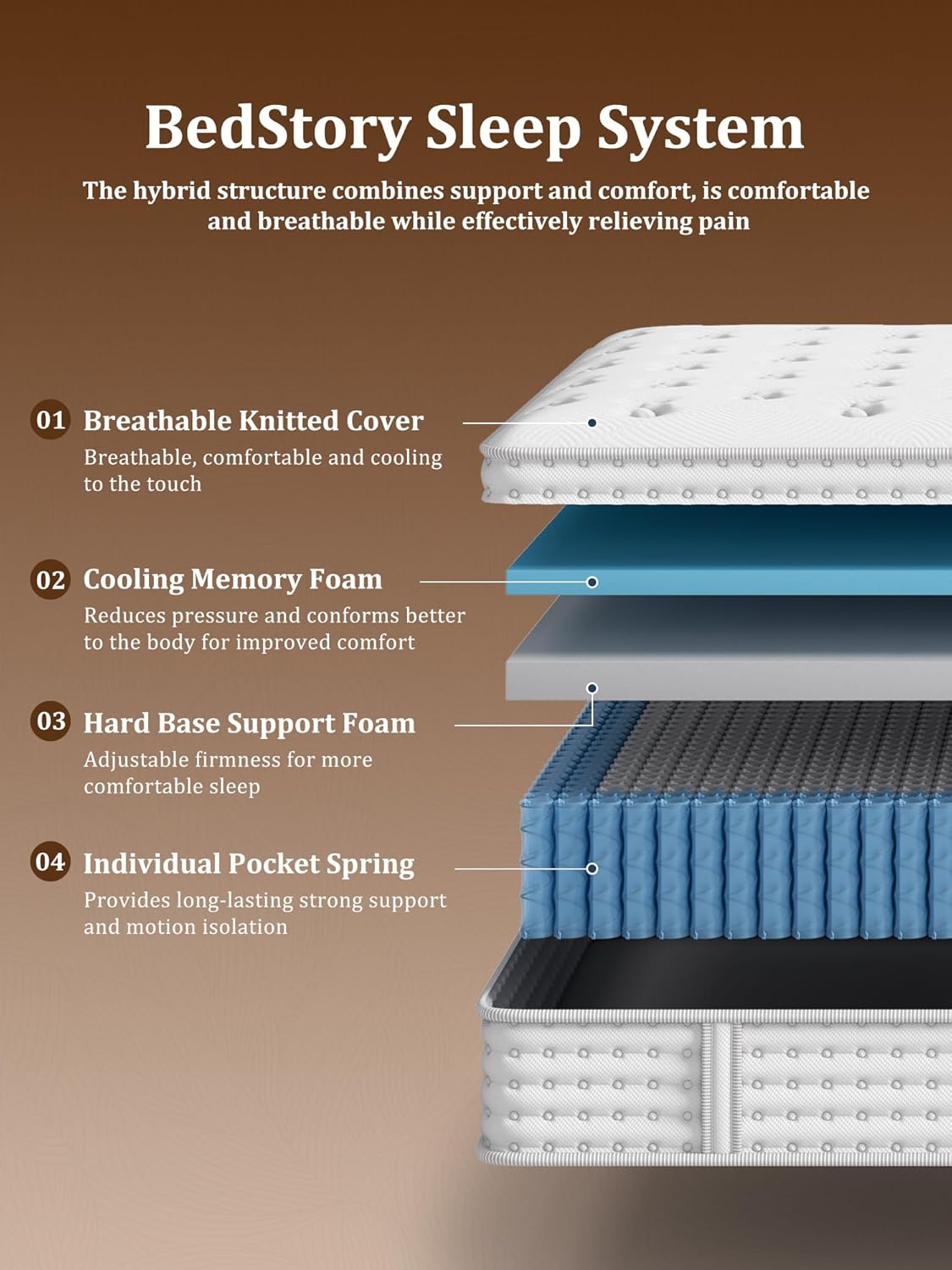 BedStory Sleep System

The hybrid structure combines support and comfort, is comfortable and breathable while effectively relieving pain

01 Breathable Knitted Cover

Breathable, comfortable and cooling to the touch

02 Cooling Memory Foam

Reduces pressure and conforms better to the body for improved comfort

03 Hard Base Support Foam

Adjustable firmness for more comfortable sleep

04 Individual Pocket Spring

Provides long-lasting strong support and motion isolation