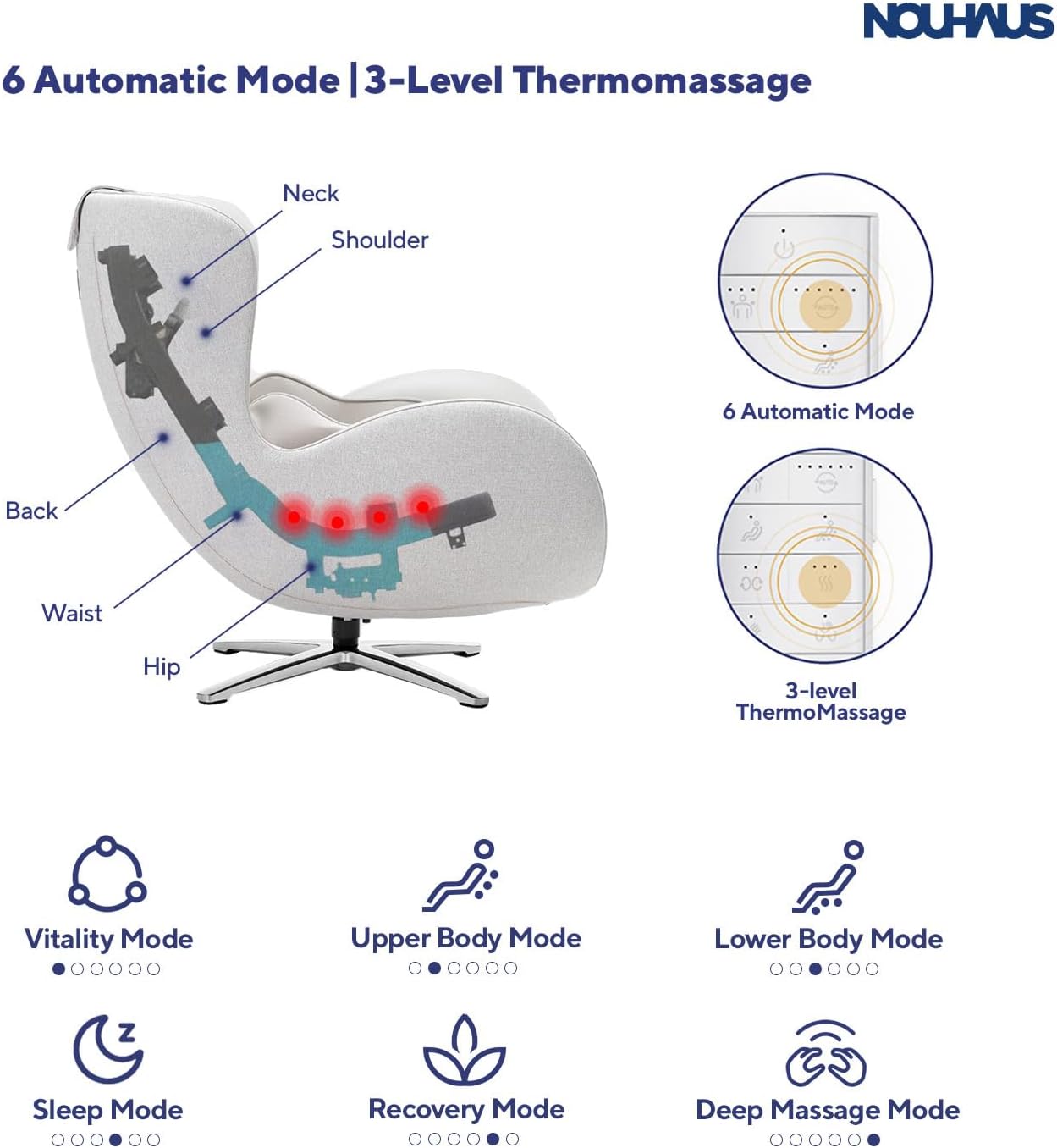 NOUHAUS

6 Automatic Mode | 3-Level Thermomassage

Neck

Shoulder

Back

Waist

Hip

6 Automatic Mode

3-level ThermoMassage

Vitality Mode

Upper Body Mode

Lower Body Mode

Sleep Mode

Recovery Mode

Deep Massage Mode