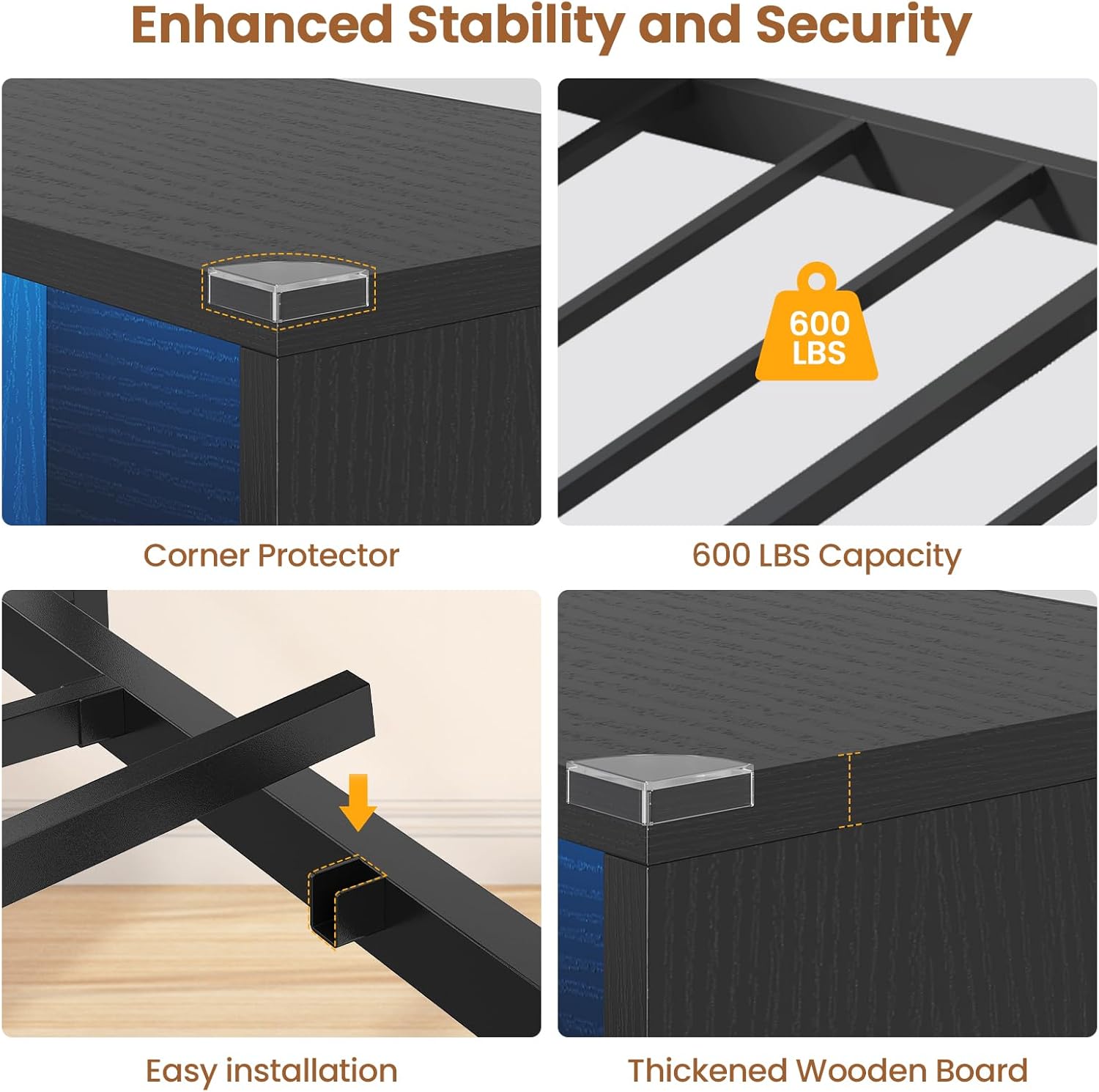 Enhanced Stability and Security

Corner Protector

600 LBS

600 LBS Capacity

Easy installation

Thickened Wooden Board