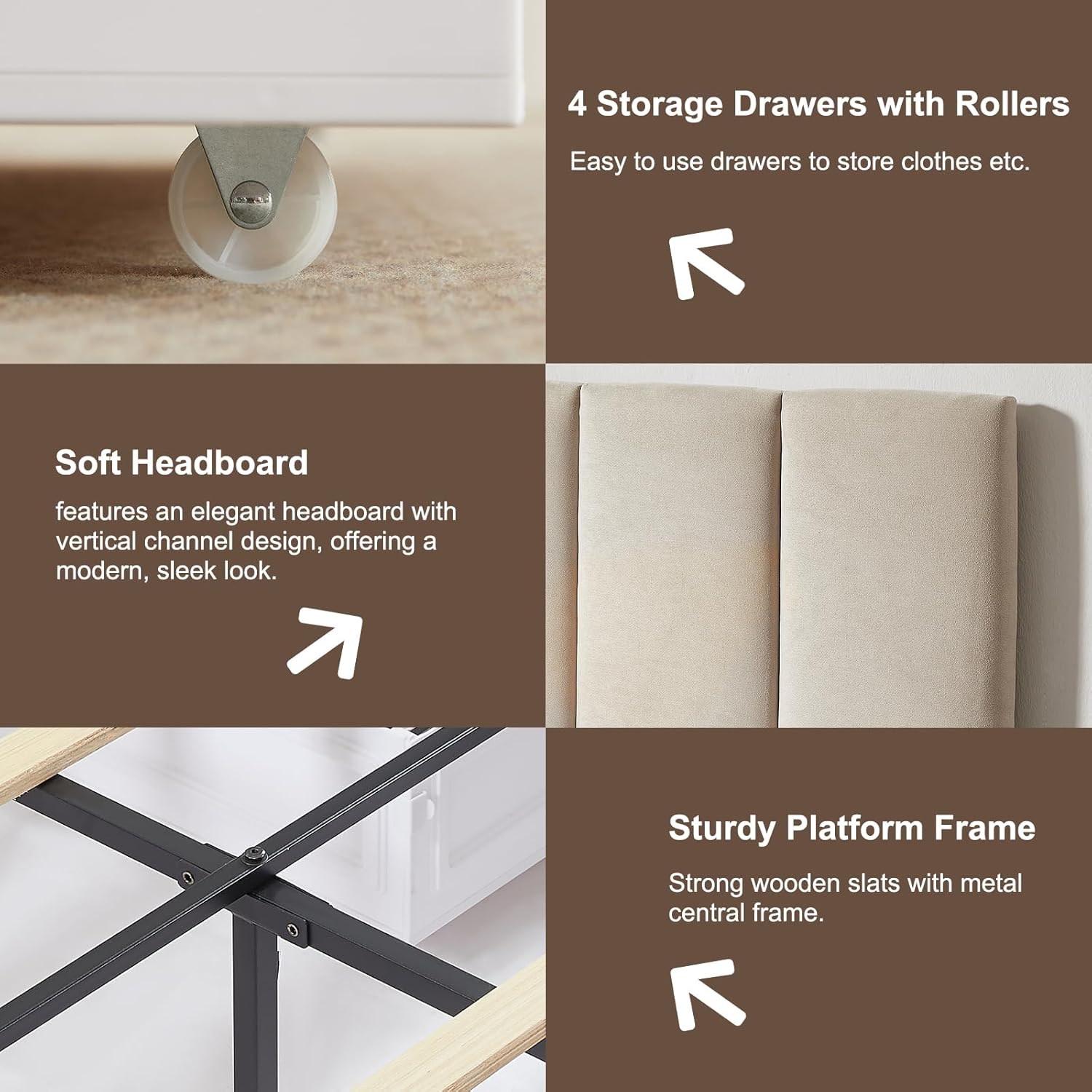 4 Storage Drawers with Rollers

Easy to use drawers to store clothes etc.

Soft Headboard

features an elegant headboard with vertical channel design, offering a modern, sleek look.

Sturdy Platform Frame

Strong wooden slats with metal central frame.