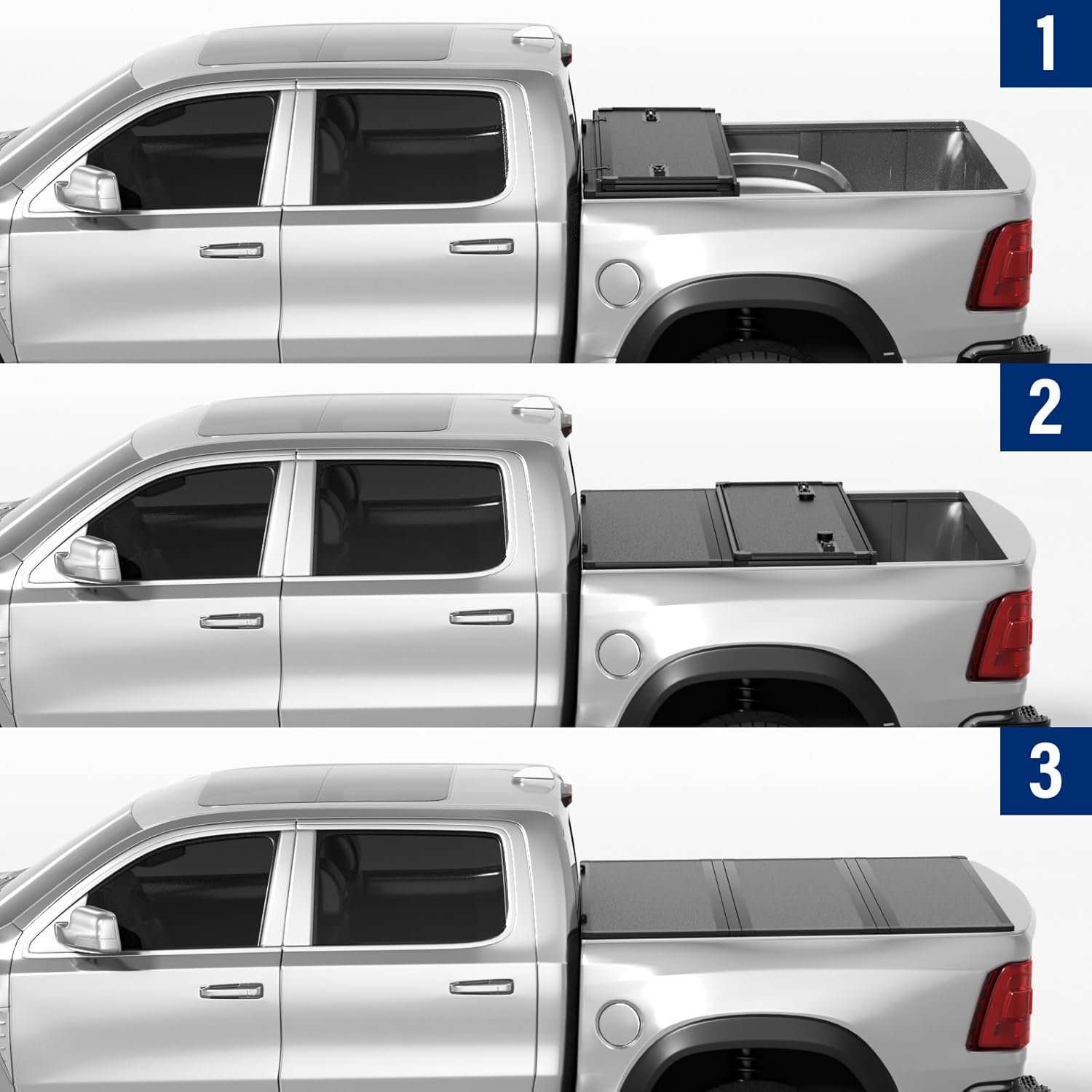 1

2

3