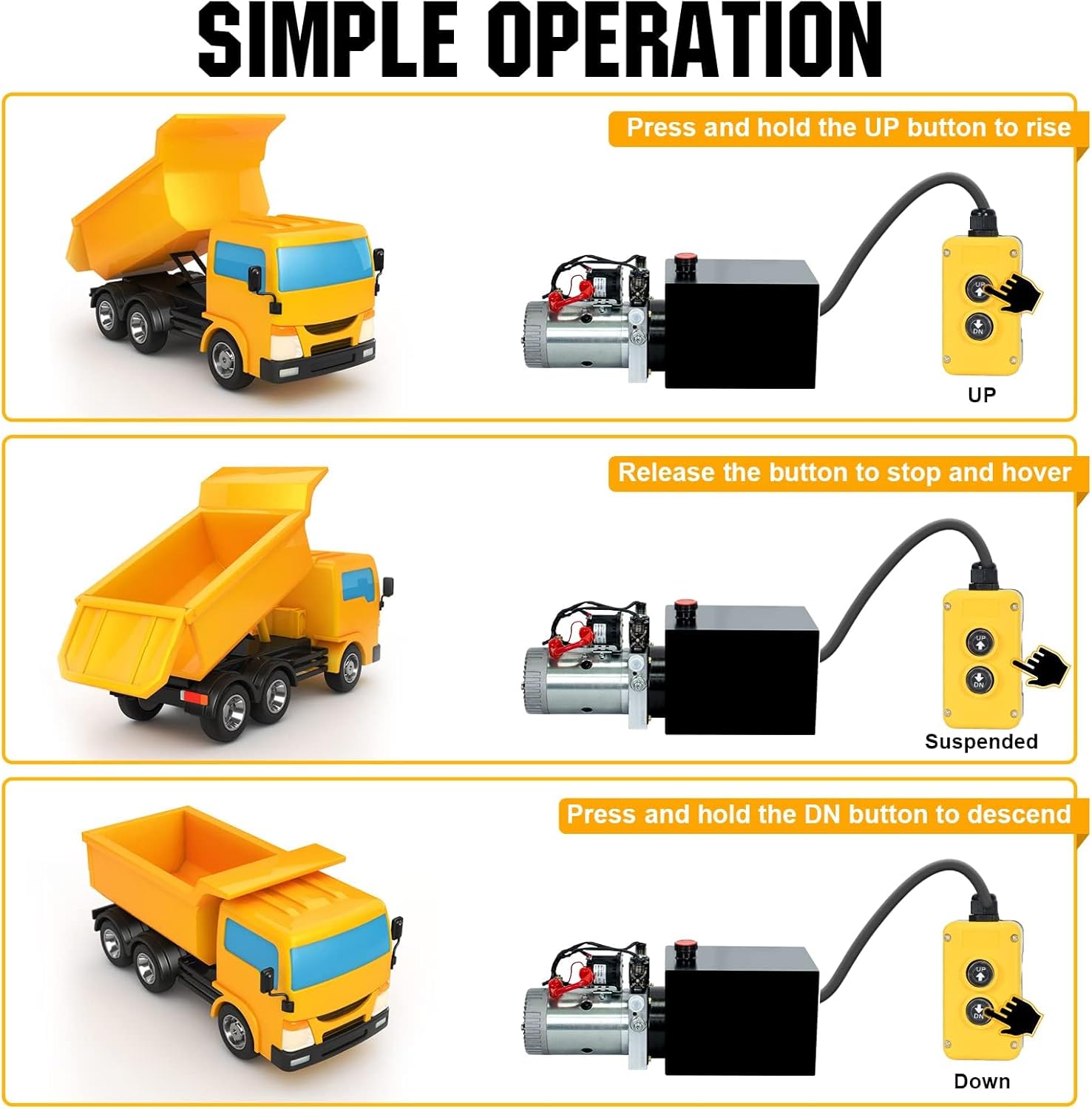 SIMPLE OPERATION

Press and hold the UP button to rise

UP
DN

UP

Release the button to stop and hover

UP
DN

Suspended

Press and hold the DN button to descend

UP
DN

Down