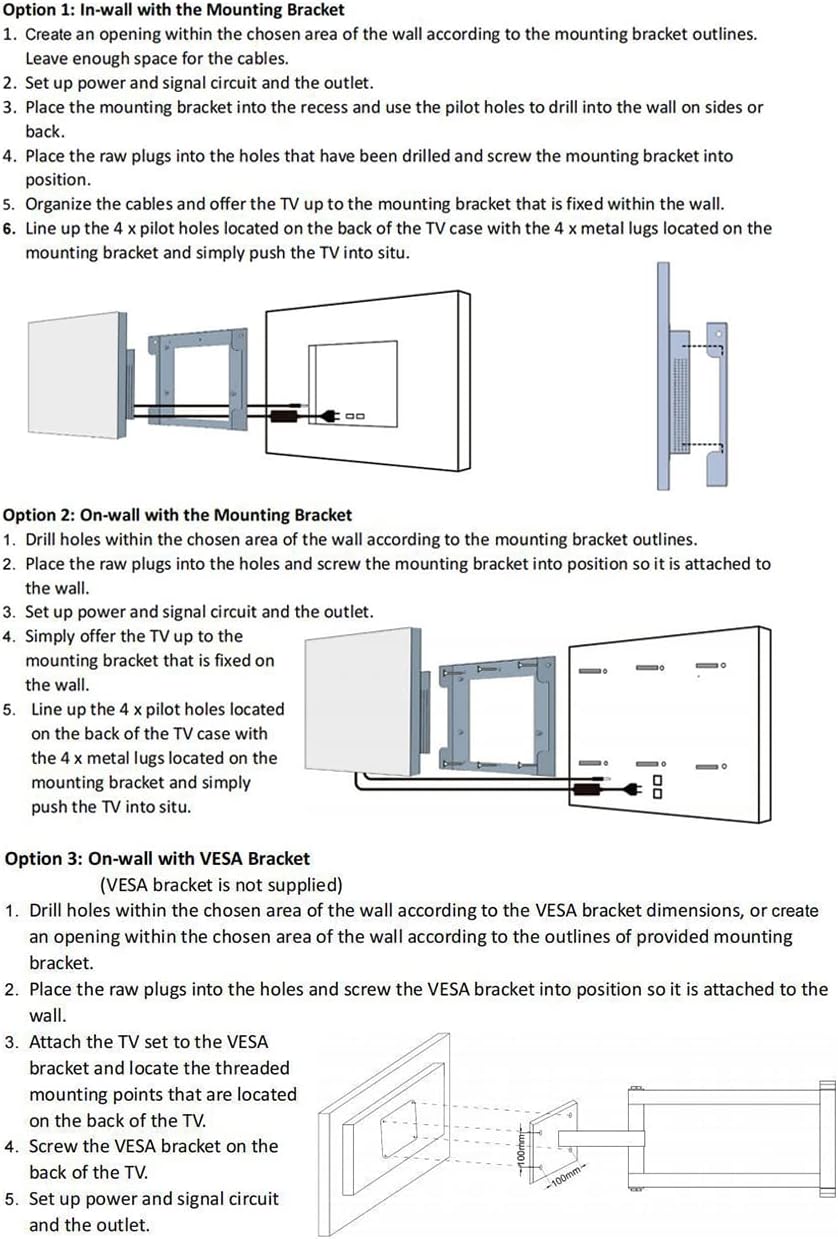 Option 1: In-wall with the Mounting Bracket
1. Create an opening within the chosen area of the wall according to the mounting bracket outlines. Leave enough space for the cables.
2. Set up power and signal circuit and the outlet.
3. Place the mounting bracket into the recess and use the pilot holes to drill into the wall on sides or back.
4. Place the raw plugs into the holes that have been drilled and screw the mounting bracket into position.
5. Organize the cables and offer the TV up to the mounting bracket that is fixed within the wall.
6. Line up the 4 x pilot holes located on the back of the TV case with the 4 x metal lugs located on the mounting bracket and simply push the TV into situ.

Option 2: On-wall with the Mounting Bracket
1. Drill holes within the chosen area of the wall according to the mounting bracket outlines.
2. Place the raw plugs into the holes and screw the mounting bracket into position so it is attached to the wall.
3. Set up power and signal circuit and the outlet.
4. Simply offer the TV up to the mounting bracket that is fixed on the wall.
5. Line up the 4 x pilot holes located on the back of the TV case with the 4 x metal lugs located on the mounting bracket and simply push the TV into situ.

Option 3: On-wall with VESA Bracket
(VESA bracket is not supplied)
1. Drill holes within the chosen area of the wall according to the VESA bracket dimensions, or create an opening within the chosen area of the wall according to the outlines of provided mounting bracket.
2. Place the raw plugs into the holes and screw the VESA bracket into position so it is attached to the wall.
3. Attach the TV set to the VESA bracket and locate the threaded mounting points that are located on the back of the TV.
4. Screw the VESA bracket on the back of the TV.
5. Set up power and signal circuit and the outlet.

100mm
100mm