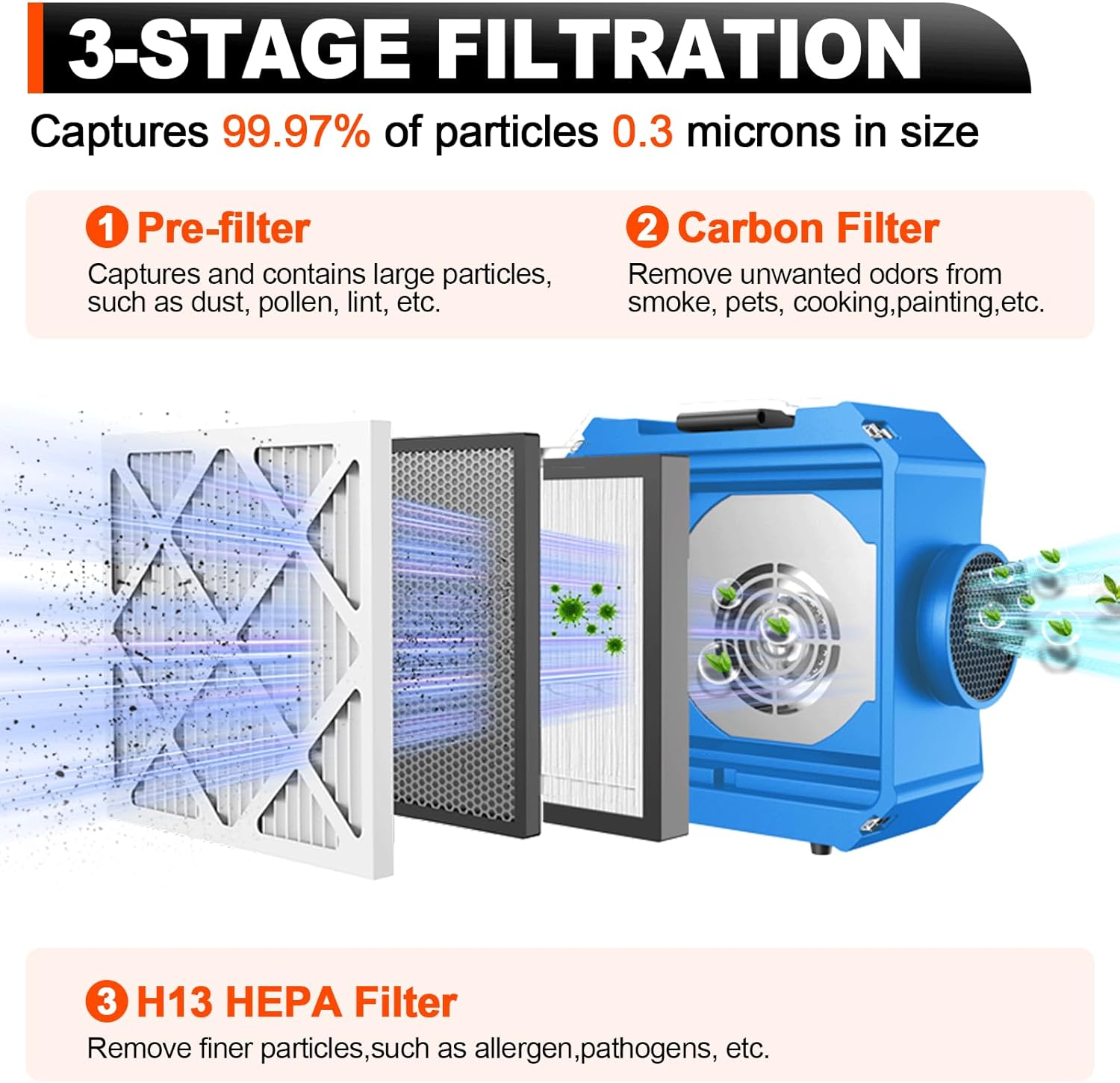 3-STAGE FILTRATION

Captures 99.97% of particles 0.3 microns in size

1 Pre-filter
Captures and contains large particles, such as dust, pollen, lint, etc.

2 Carbon Filter
Remove unwanted odors from smoke, pets, cooking,painting,etc.

3 H13 HEPA Filter
Remove finer particles,such as allergen,pathogens, etc.