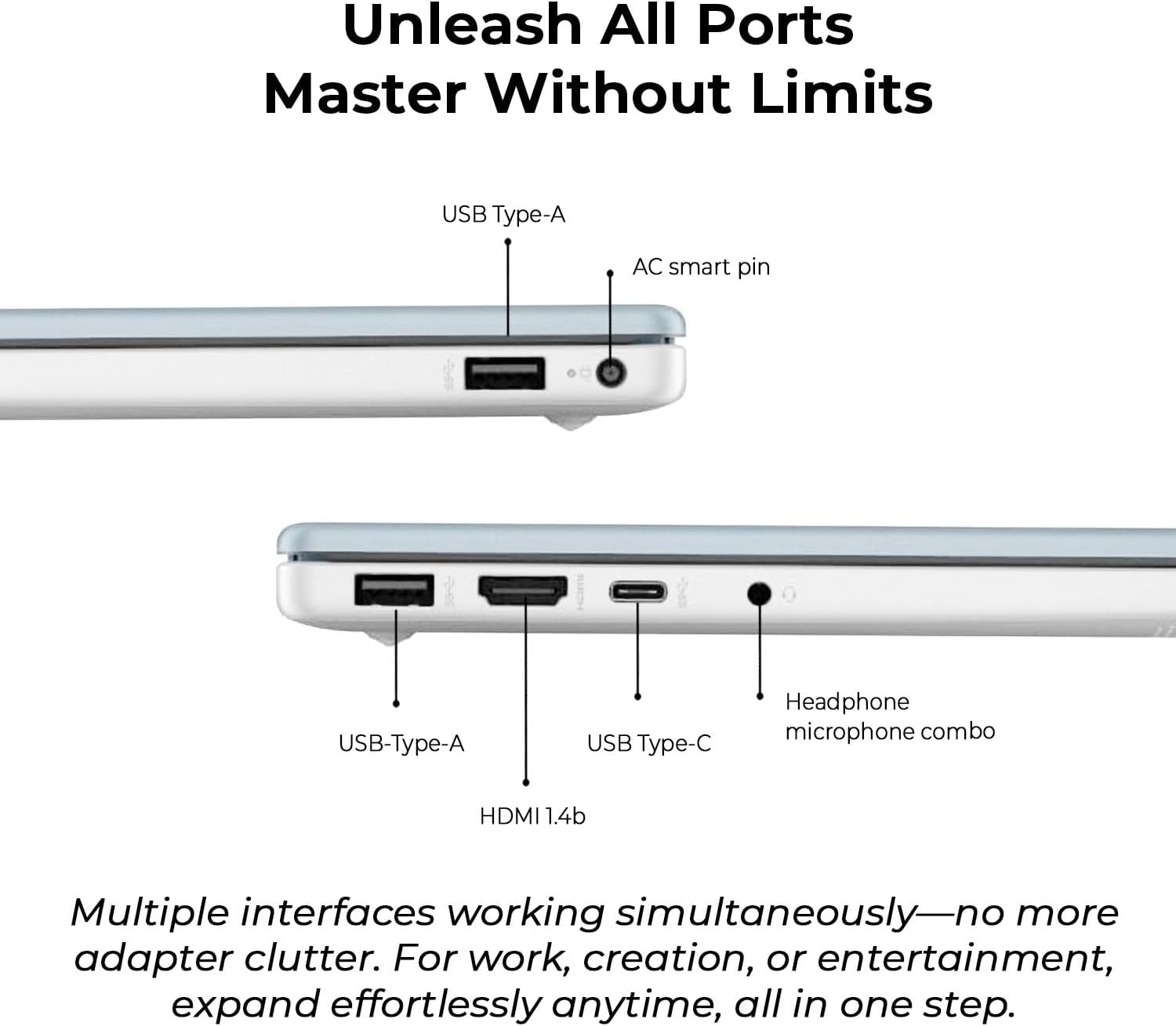 Unleash All Ports
Master Without Limits

USB Type-A

AC smart pin

USB-Type-A

HDMI 1.4b

USB Type-C

Headphone microphone combo

Multiple interfaces working simultaneously—no more adapter clutter. For work, creation, or entertainment, expand effortlessly anytime, all in one step.