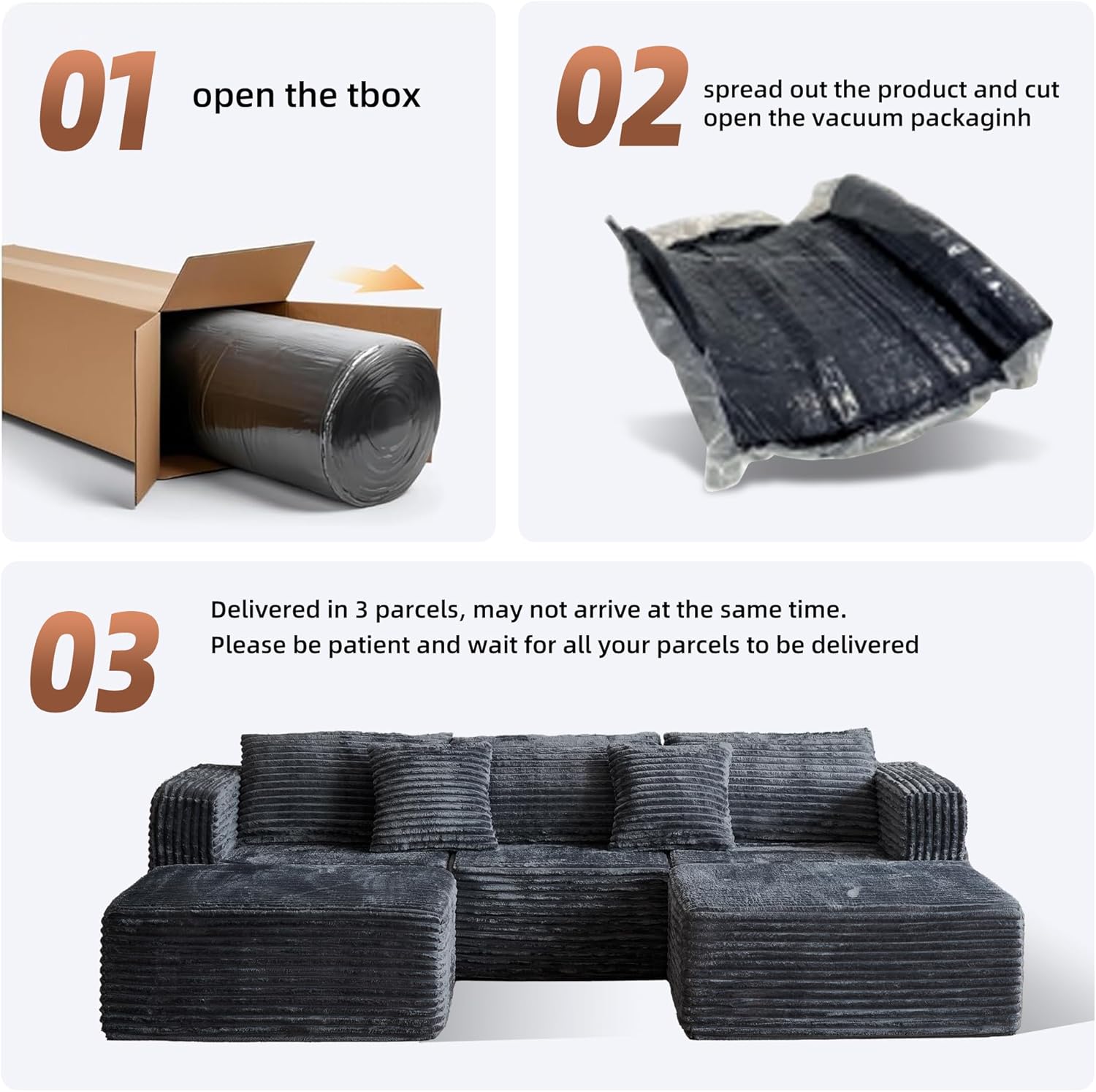 01 open the tbox

02 spread out the product and cut open the vacuum packaginh

03 Delivered in 3 parcels, may not arrive at the same time.
Please be patient and wait for all your parcels to be delivered