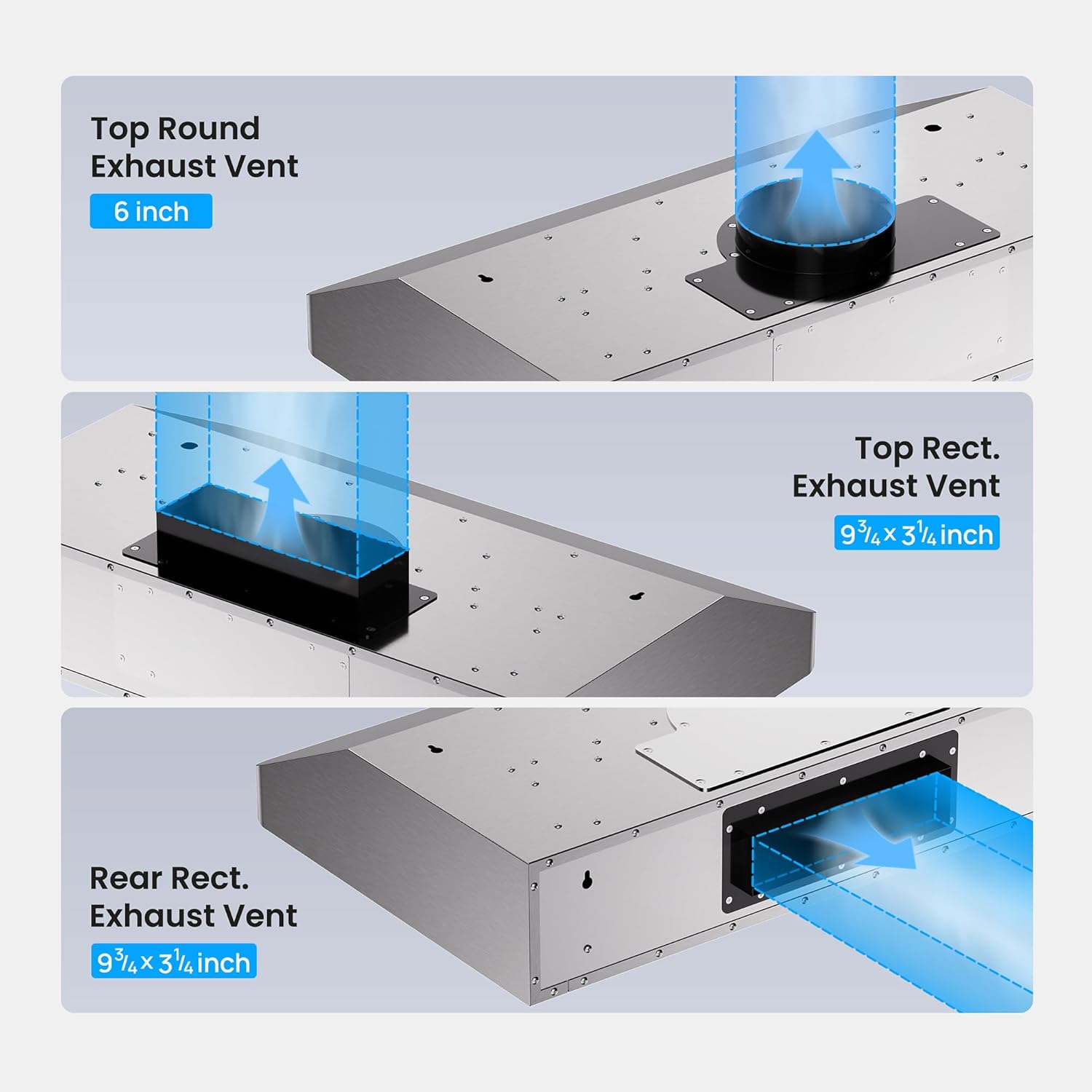 Top Round Exhaust Vent

6 inch

Top Rect. Exhaust Vent

$9\frac{3}{4} \times 3\frac{1}{4}$ inch

Rear Rect. Exhaust Vent

$9\frac{3}{4} \times 3\frac{1}{4}$ inch