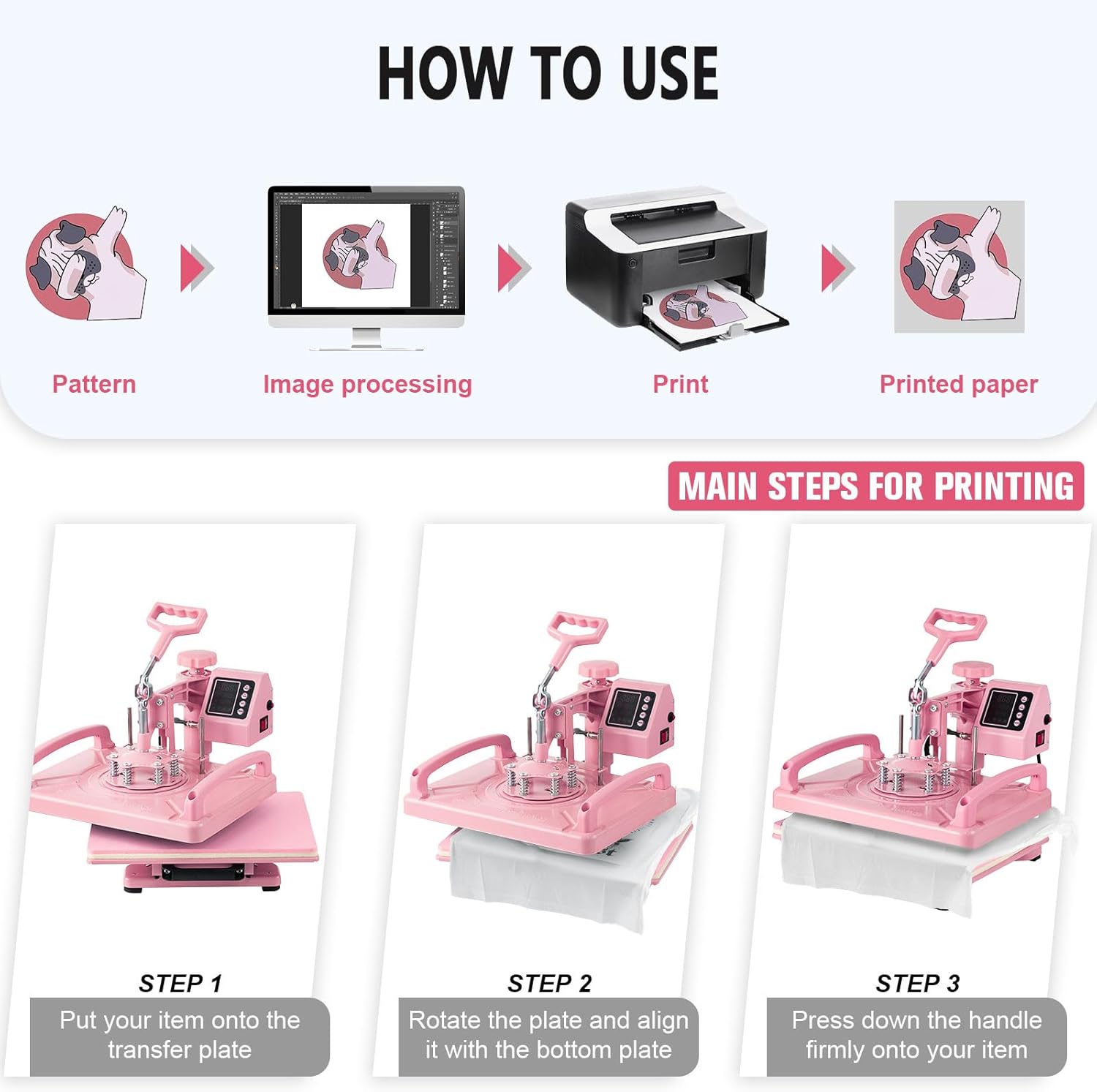 HOW TO USE

Pattern

Image processing

Print

Printed paper

MAIN STEPS FOR PRINTING

STEP 1
Put your item onto the transfer plate

STEP 2
Rotate the plate and align it with the bottom plate

STEP 3
Press down the handle firmly onto your item