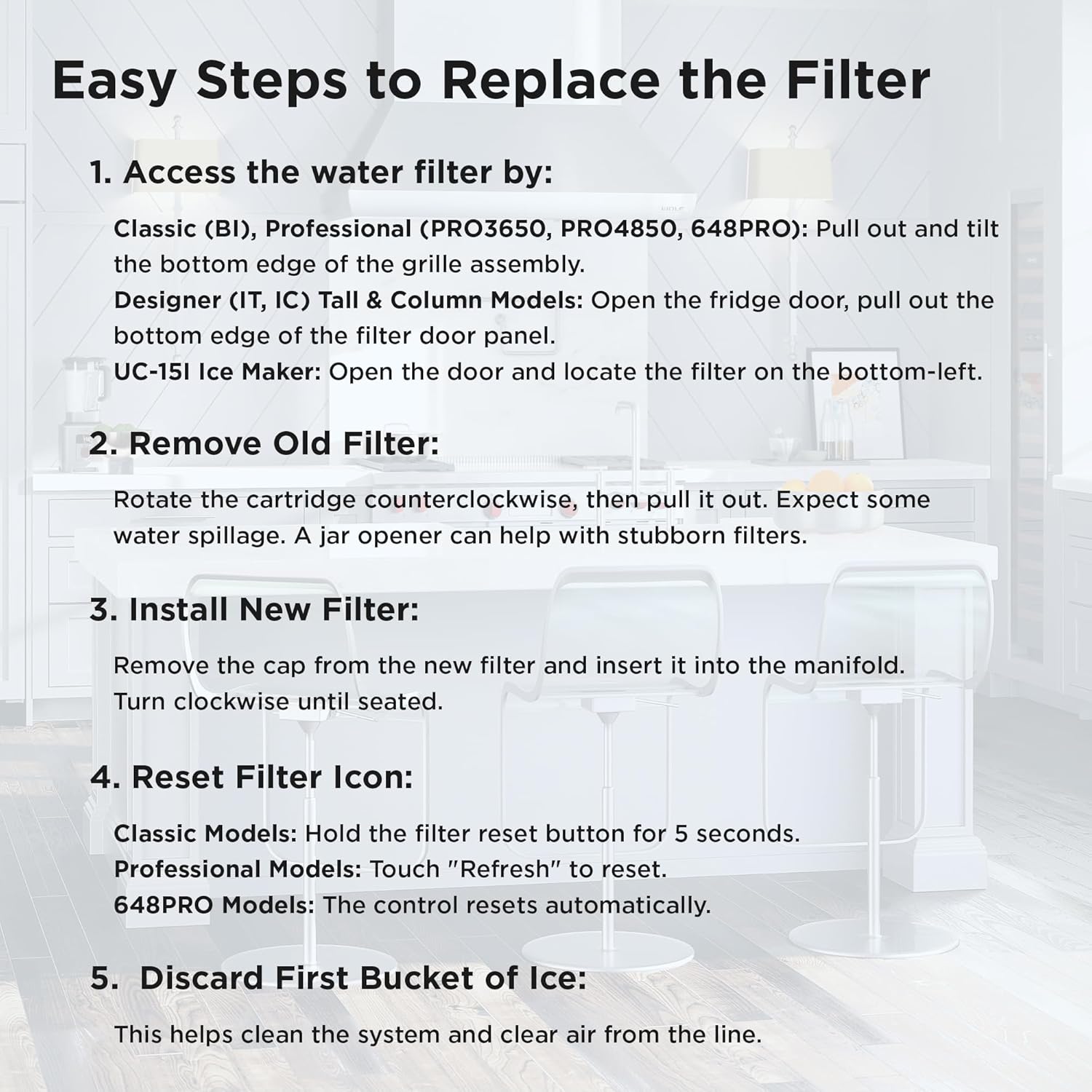 Easy Steps to Replace the Filter

1. Access the water filter by:

Classic (BI), Professional (PRO3650, PRO4850, 648PRO): Pull out and tilt the bottom edge of the grille assembly.
Designer (IT, IC) Tall & Column Models: Open the fridge door, pull out the bottom edge of the filter door panel.
UC-15I Ice Maker: Open the door and locate the filter on the bottom-left.

2. Remove Old Filter:

Rotate the cartridge counterclockwise, then pull it out. Expect some water spillage. A jar opener can help with stubborn filters.

3. Install New Filter:

Remove the cap from the new filter and insert it into the manifold. Turn clockwise until seated.

4. Reset Filter Icon:

Classic Models: Hold the filter reset button for 5 seconds.
Professional Models: Touch "Refresh" to reset.
648PRO Models: The control resets automatically.

5. Discard First Bucket of Ice:

This helps clean the system and clear air from the line.