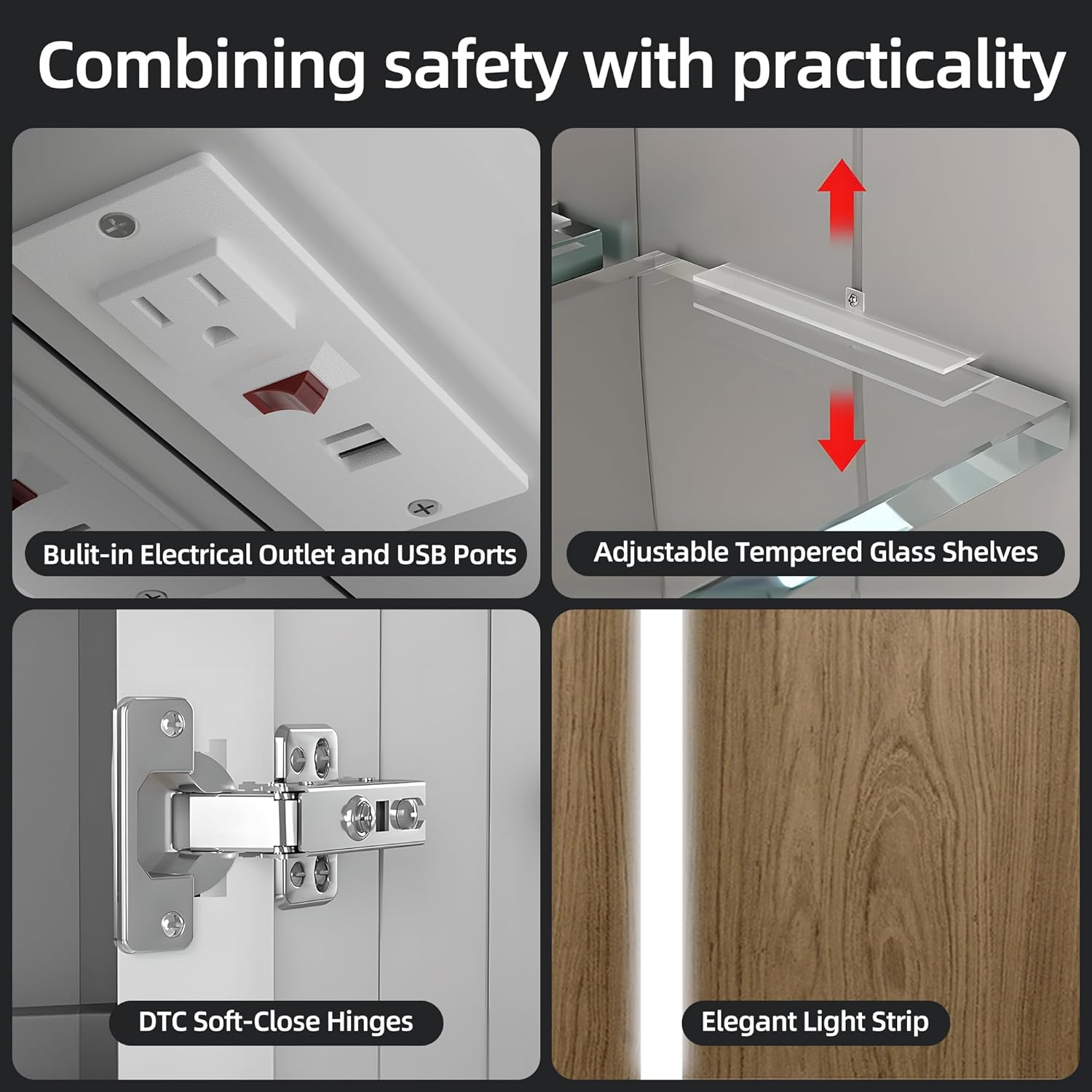 Combining safety with practicality

Bulit-in Electrical Outlet and USB Ports

Adjustable Tempered Glass Shelves

DTC Soft-Close Hinges

Elegant Light Strip