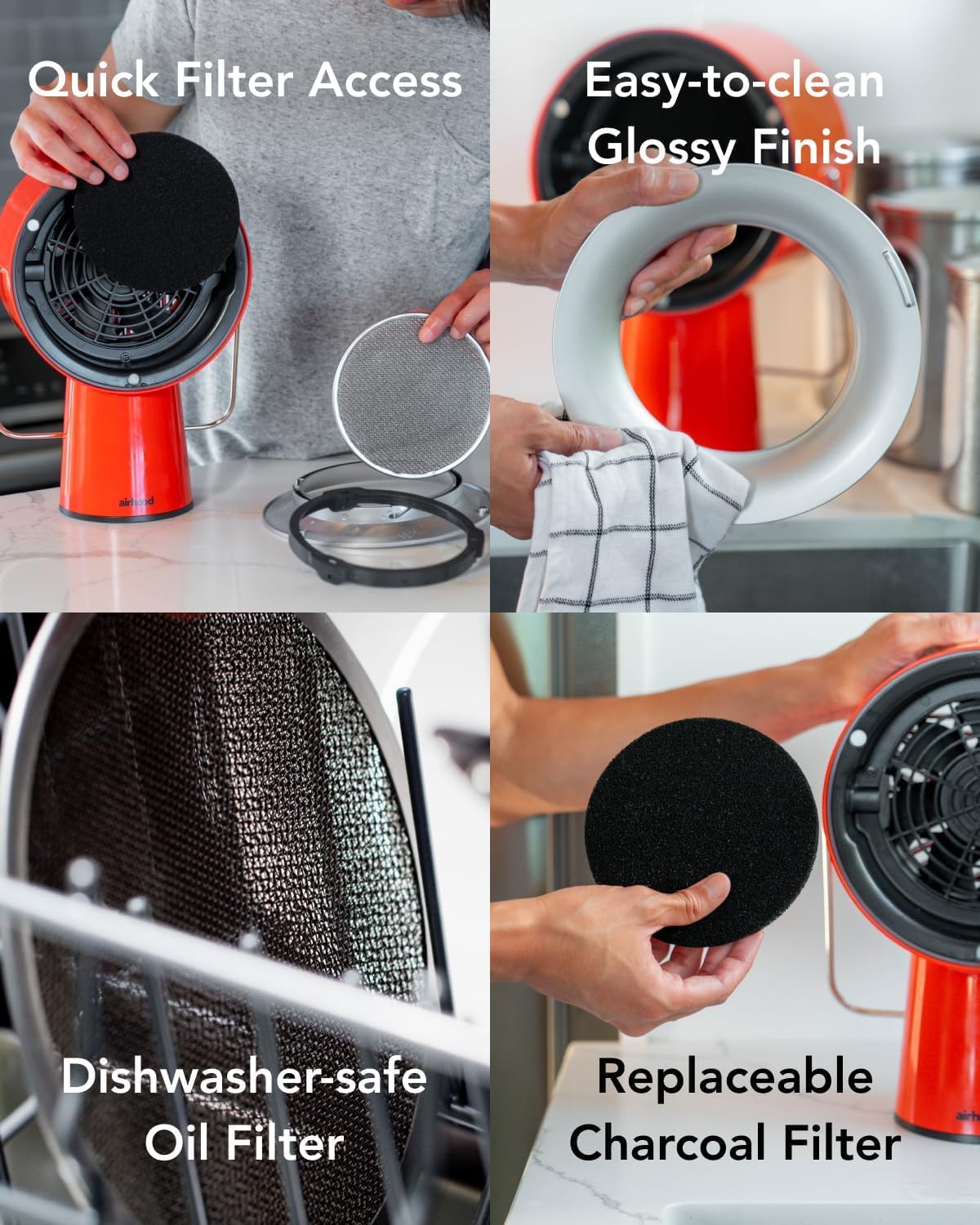 Quick Filter Access

airhood

Easy-to-clean Glossy Finish

Dishwasher-safe Oil Filter

Replaceable Charcoal Filter

airh