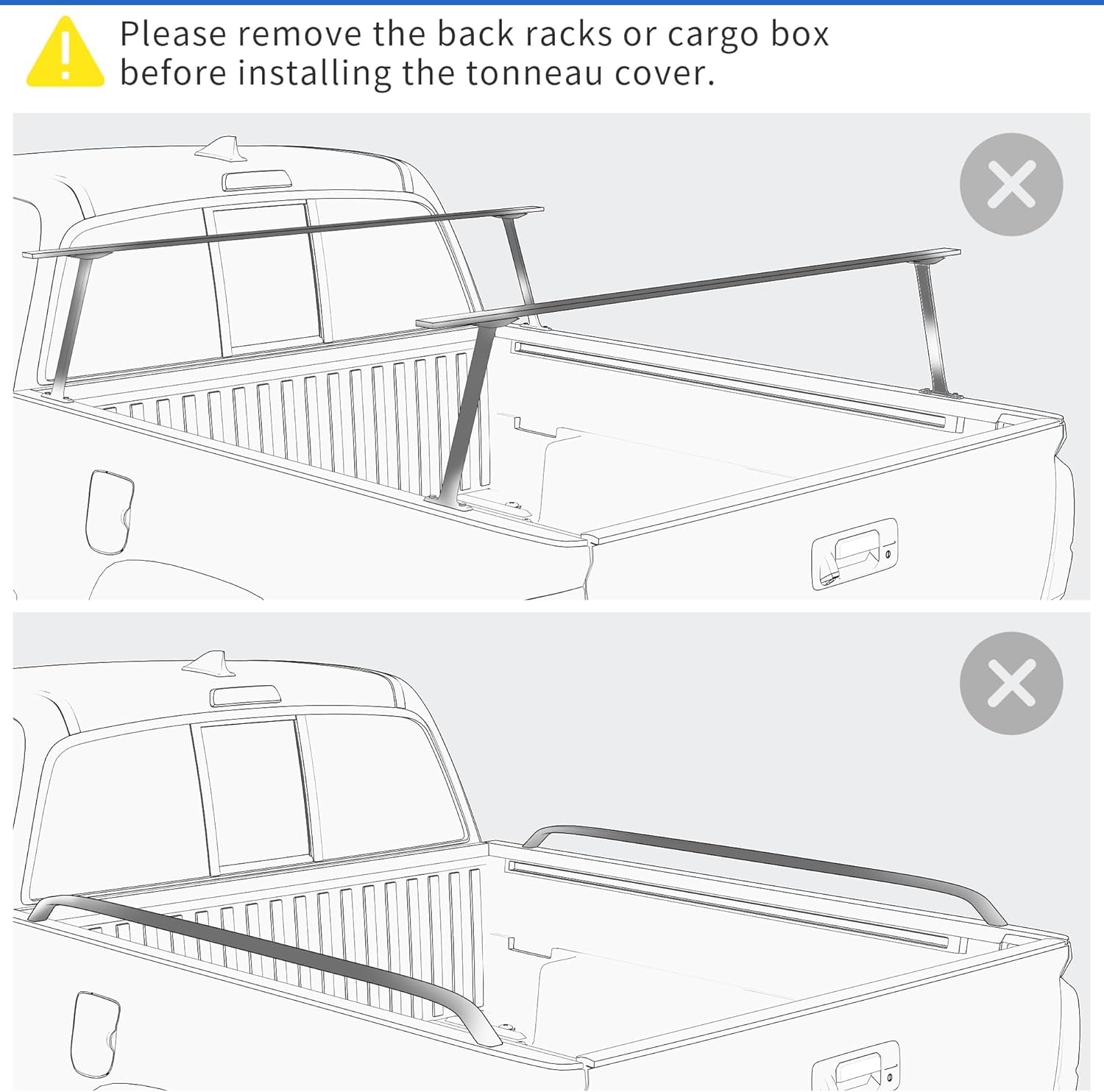 Please remove the back racks or cargo box before installing the tonneau cover.