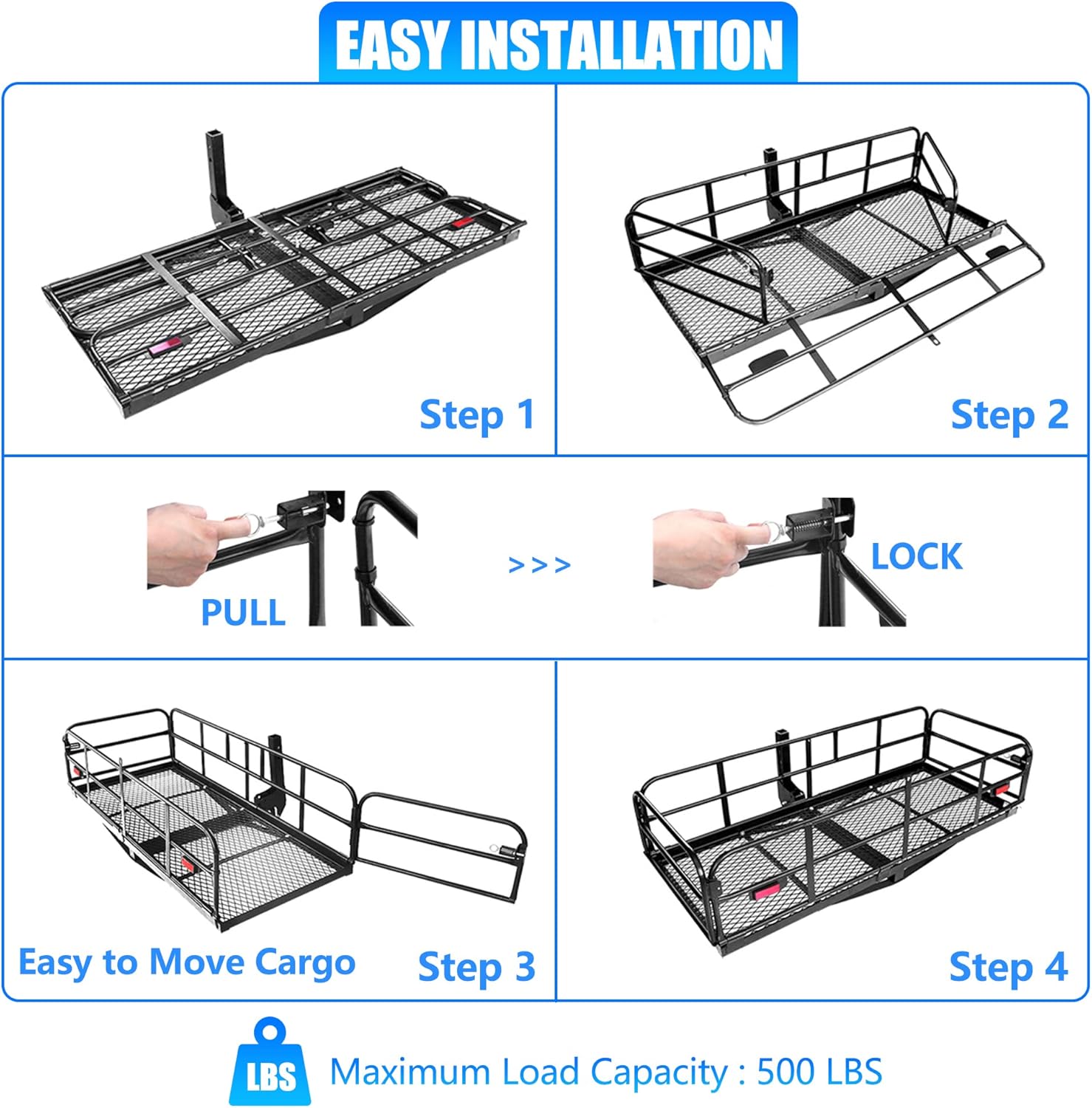 EASY INSTALLATION

Step 1

Step 2

PULL

>>>

LOCK

Easy to Move Cargo

Step 3

Step 4

LBS

Maximum Load Capacity : 500 LBS