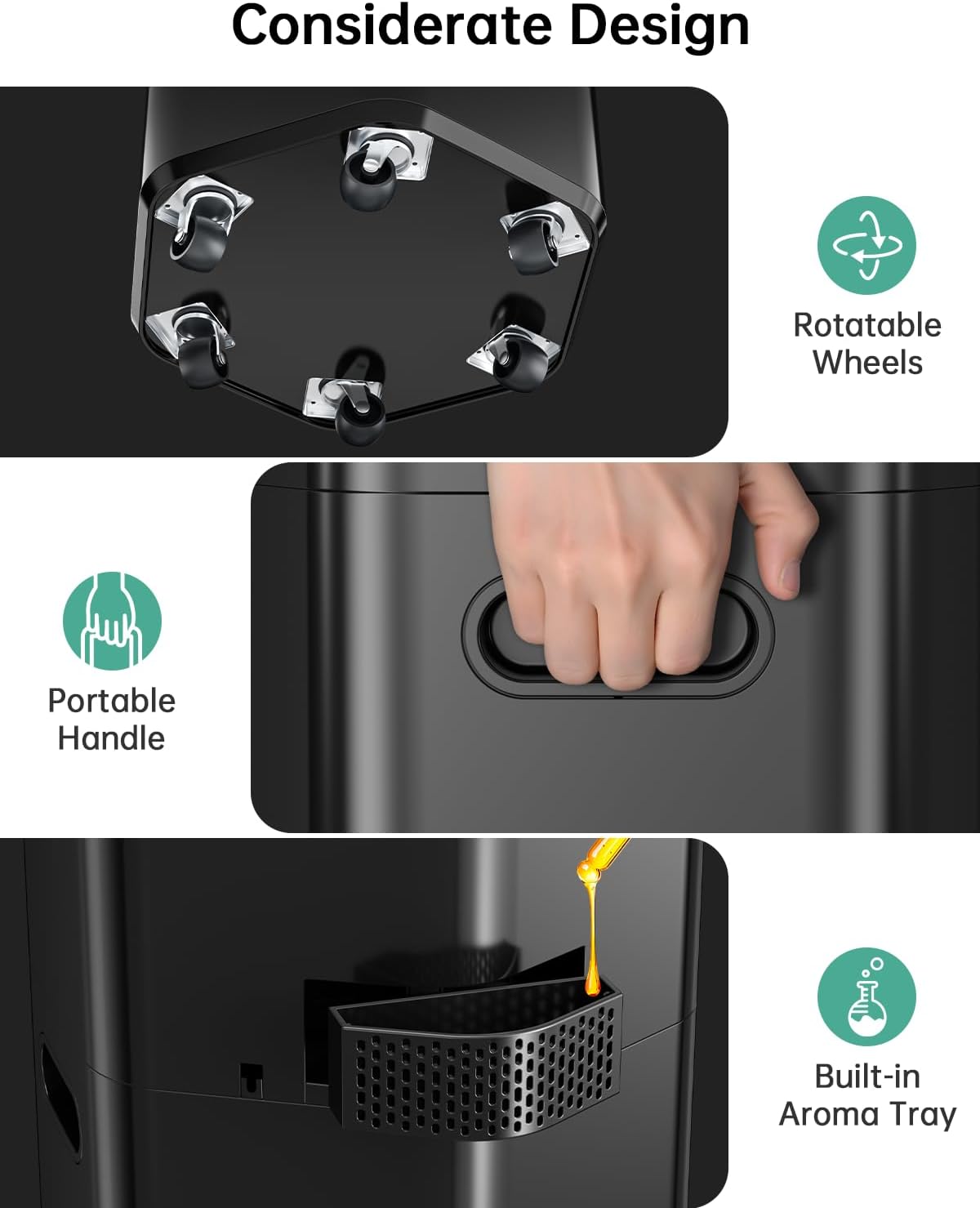 Considerate Design

Rotatable Wheels

Portable Handle

Built-in Aroma Tray